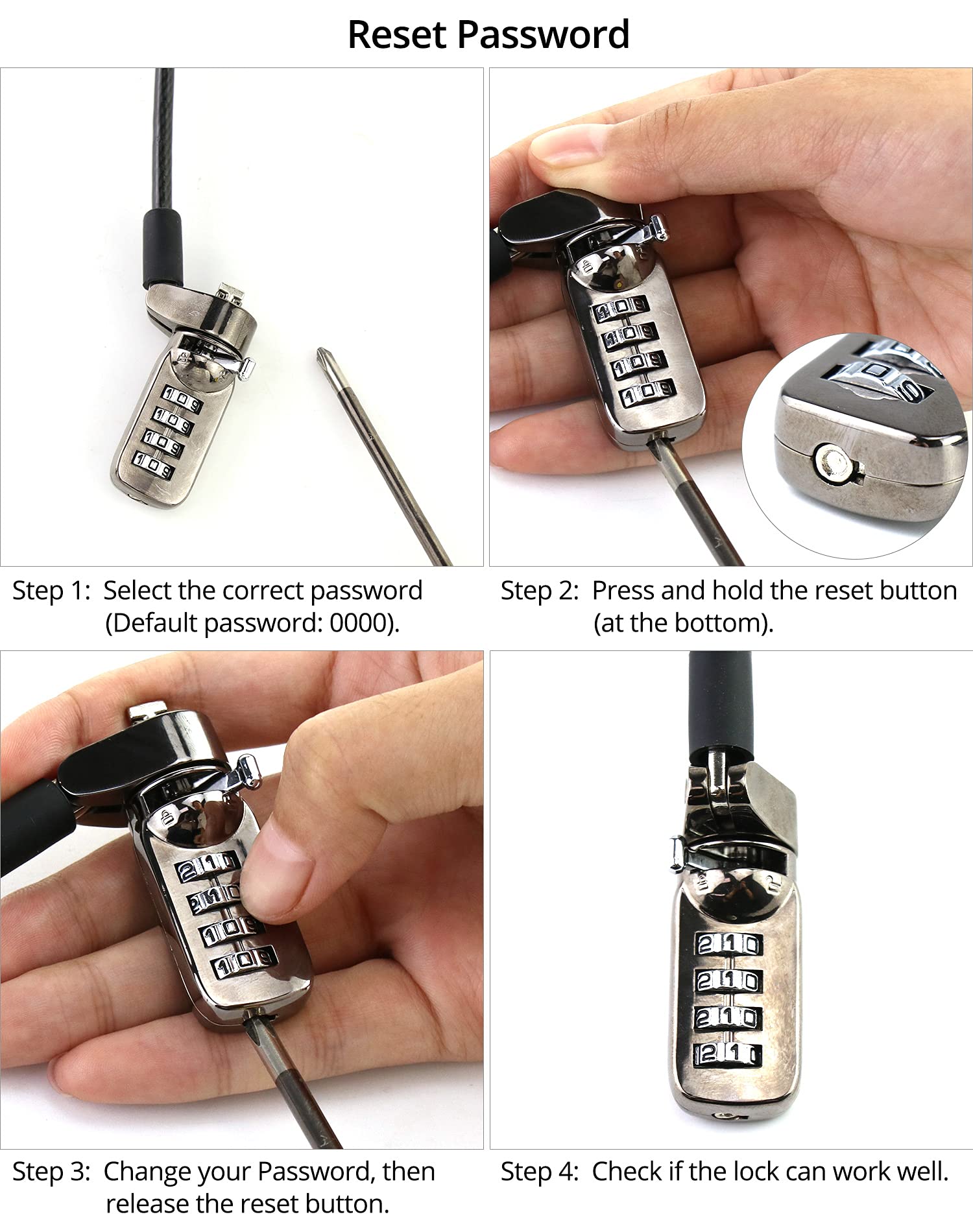 Reset Password

Step 1: Select the correct password (Default password: 0000).

Step 2: Press and hold the reset button (at the bottom).

Step 3: Change your Password, then release the reset button.

Step 4: Check if the lock can work well.