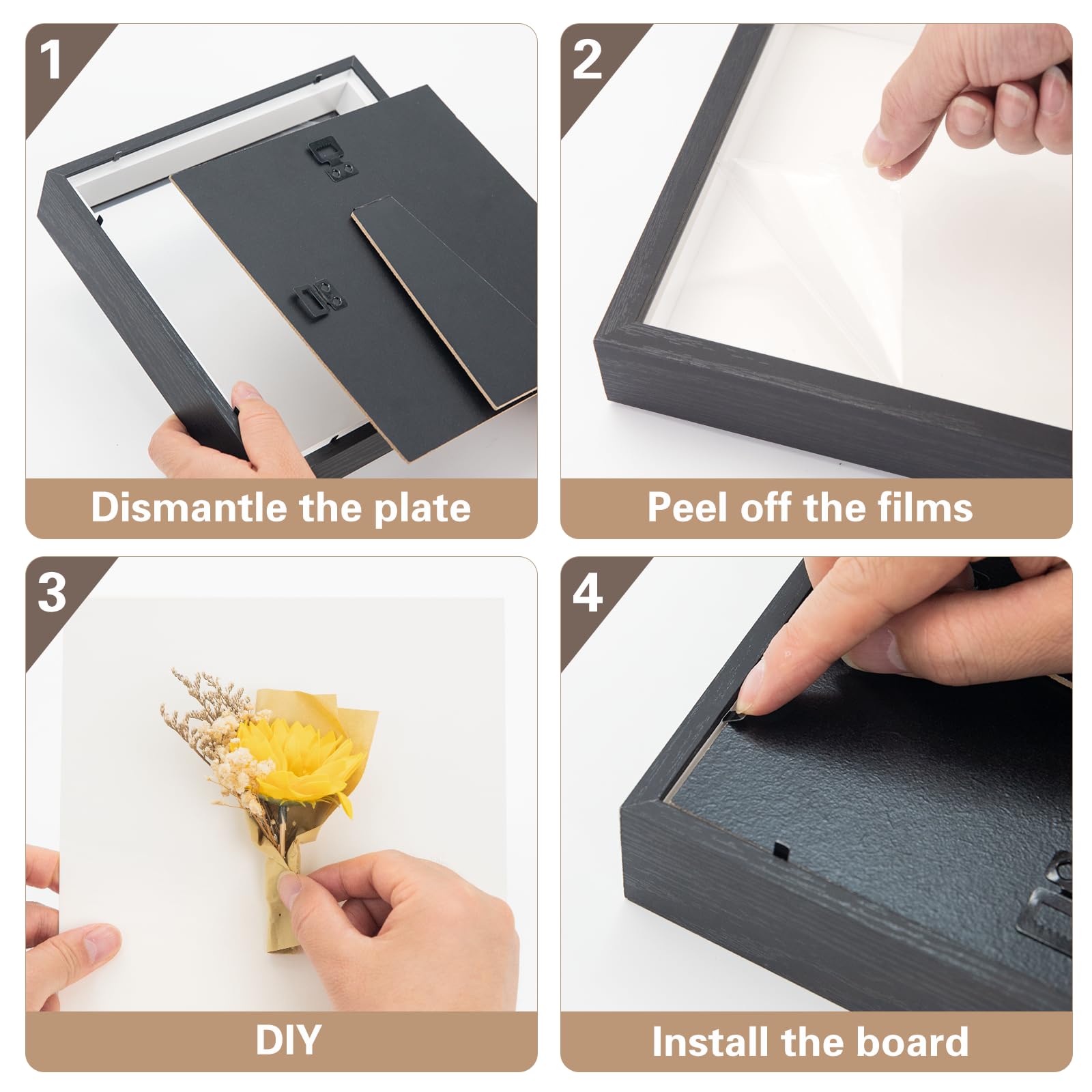 1

Dismantle the plate

2

Peel off the films

3

DIY

4

Install the board