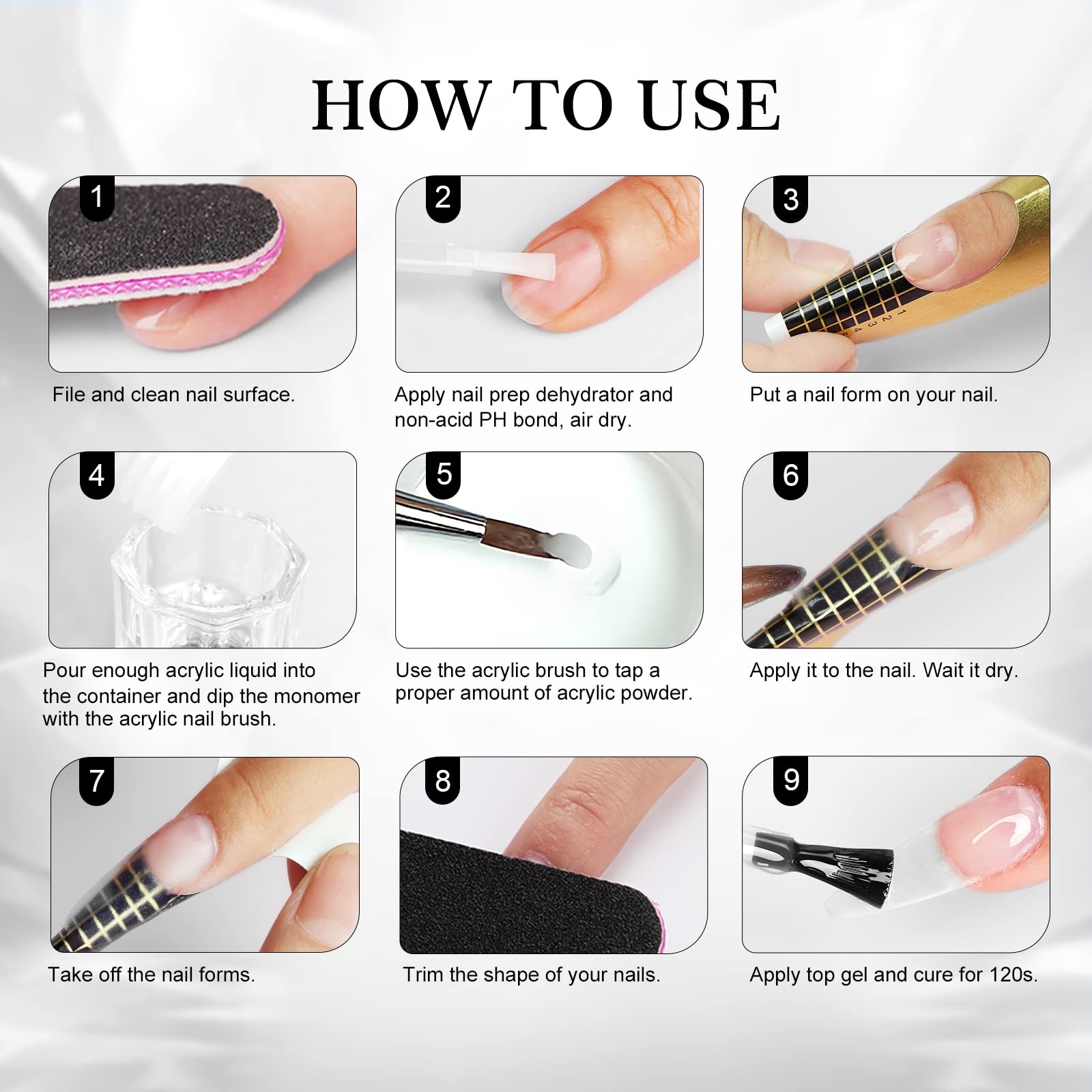 HOW TO USE

1

File and clean nail surface.

2

Apply nail prep dehydrator and non-acid PH bond, air dry.

3

1 2 3 4

Put a nail form on your nail.

4

Pour enough acrylic liquid into the container and dip the monomer with the acrylic nail brush.

5

Use the acrylic brush to tap a proper amount of acrylic powder.

6

Apply it to the nail. Wait it dry.

7

Take off the nail forms.

8

Trim the shape of your nails.

9

Apply top gel and cure for 120s.