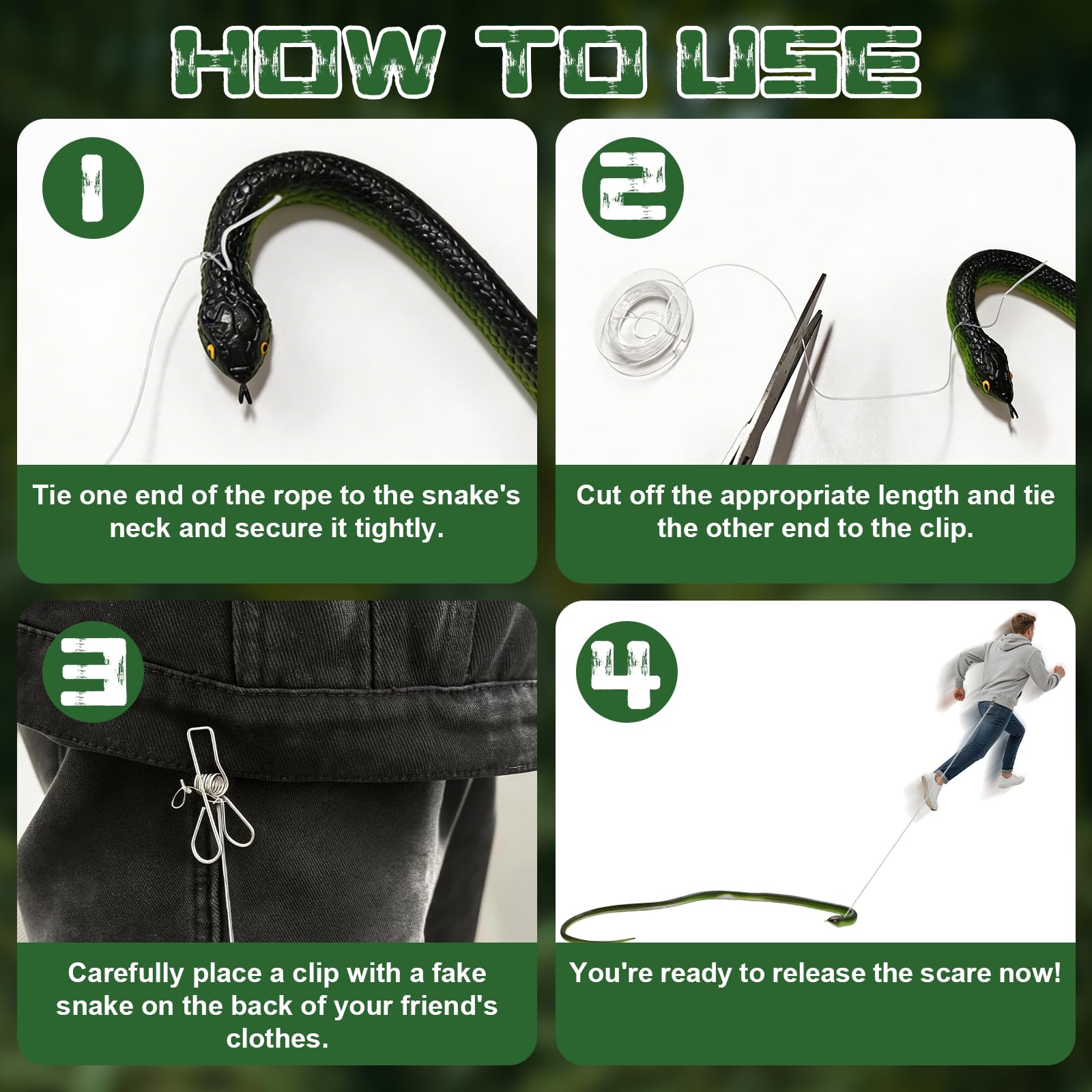 HOW TO USE

1

Tie one end of the rope to the snake's neck and secure it tightly.

2

Cut off the appropriate length and tie the other end to the clip.

3

Carefully place a clip with a fake snake on the back of your friend's clothes.

4

You're ready to release the scare now!