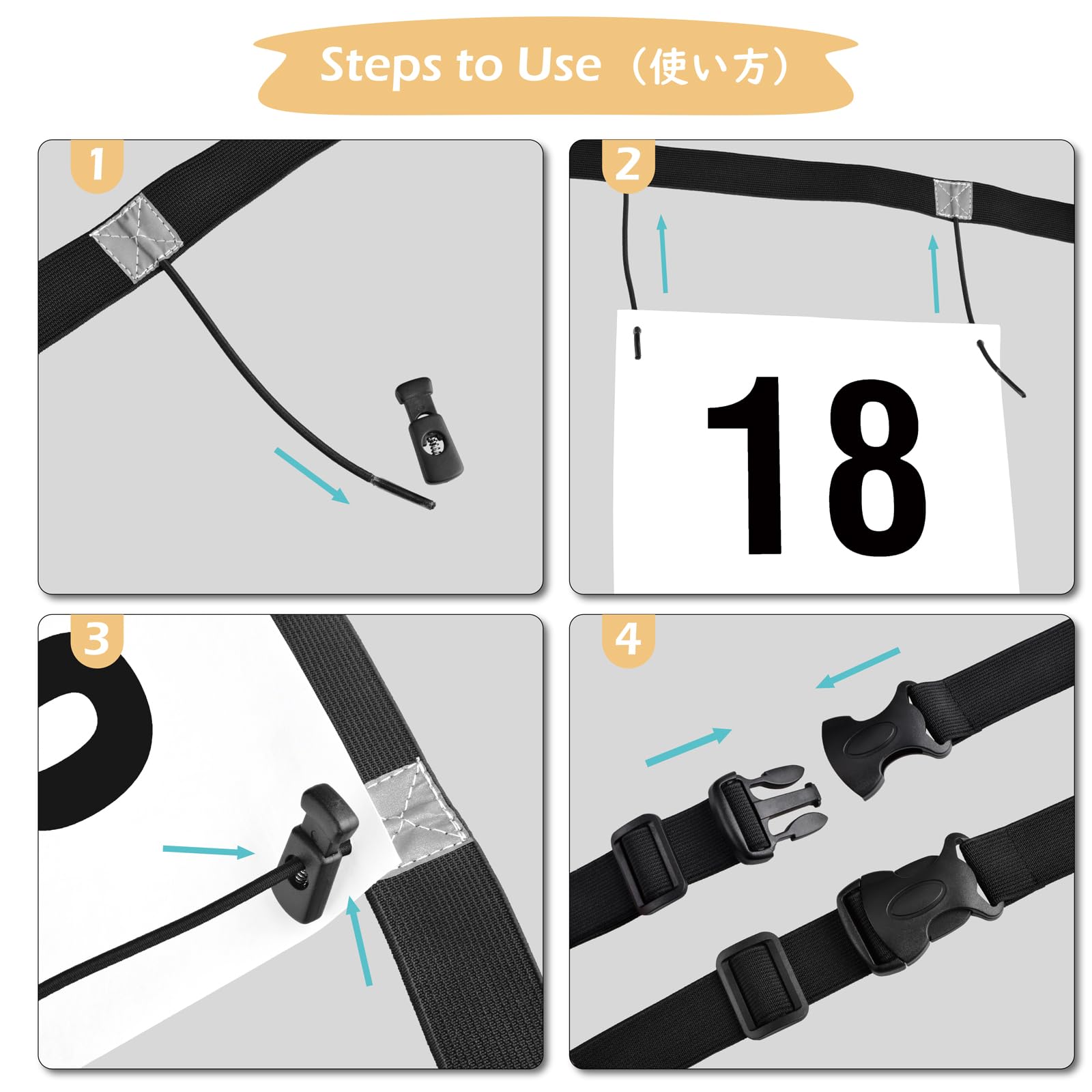 Steps to Use（使い方）

1

2

18

3

4