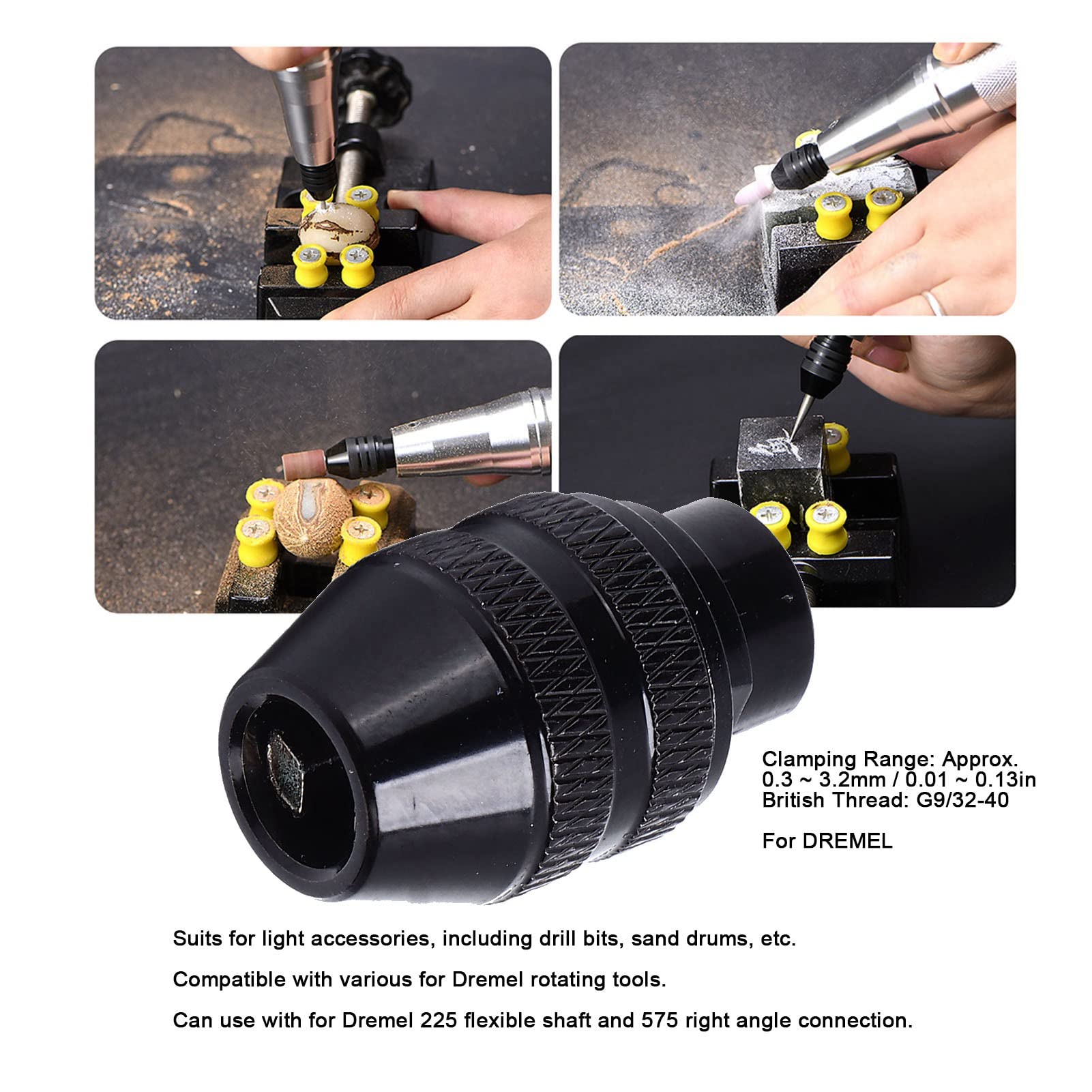 Clamping Range: Approx. 0.3 ~ 3.2mm / 0.01 ~ 0.13in
British Thread: G9/32-40

For DREMEL

Suits for light accessories, including drill bits, sand drums, etc.

Compatible with various for Dremel rotating tools.

Can use with for Dremel 225 flexible shaft and 575 right angle connection.