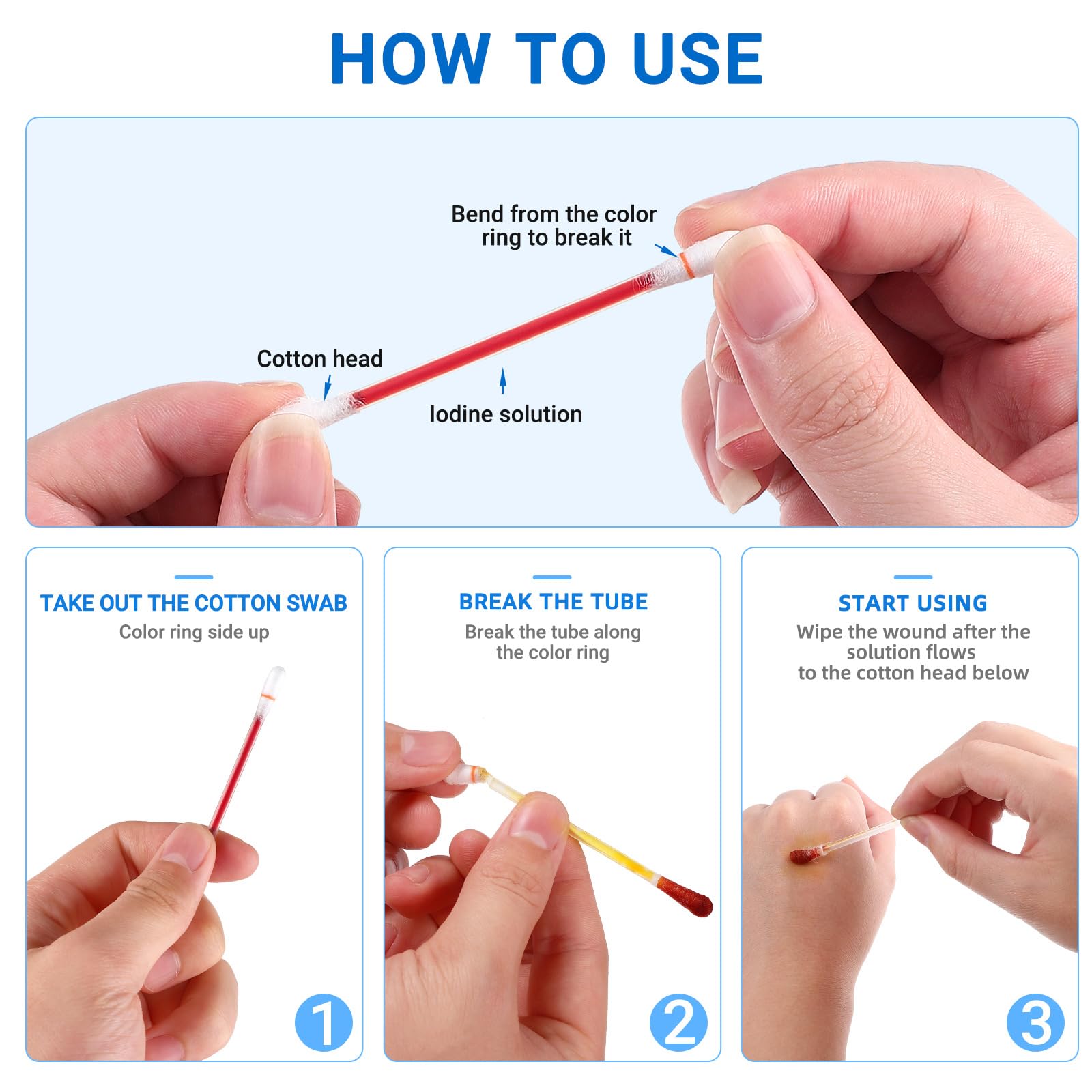 HOW TO USE

Bend from the color ring to break it

Cotton head

Iodine solution

TAKE OUT THE COTTON SWAB
Color ring side up

1

BREAK THE TUBE
Break the tube along the color ring

2

START USING
Wipe the wound after the solution flows to the cotton head below

3