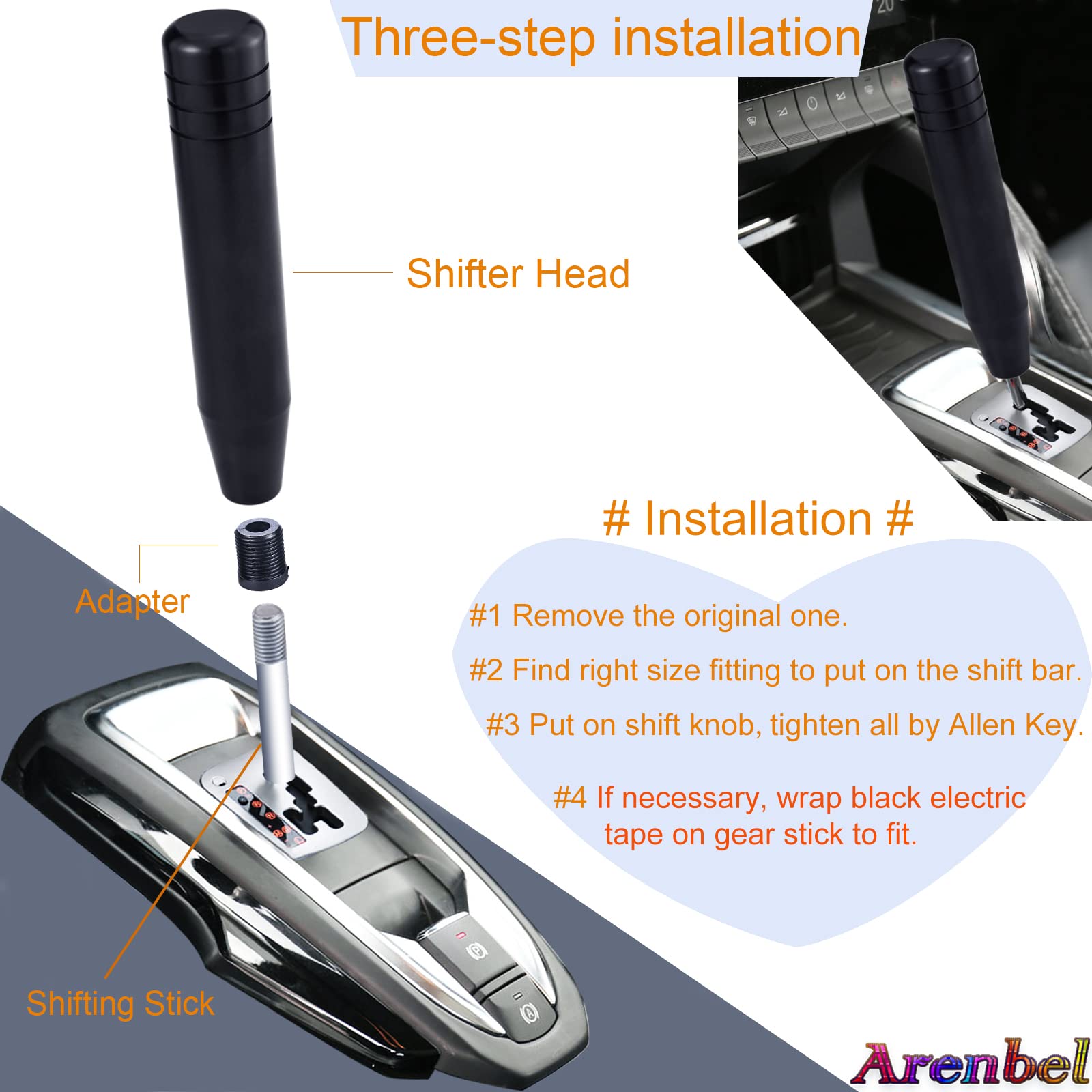 Three-step installation

Shifter Head

Adapter

Shifting Stick

# Installation #

#1 Remove the original one.

#2 Find right size fitting to put on the shift bar.

#3 Put on shift knob, tighten all by Allen Key.

#4 If necessary, wrap black electric tape on gear stick to fit.

Arenbel