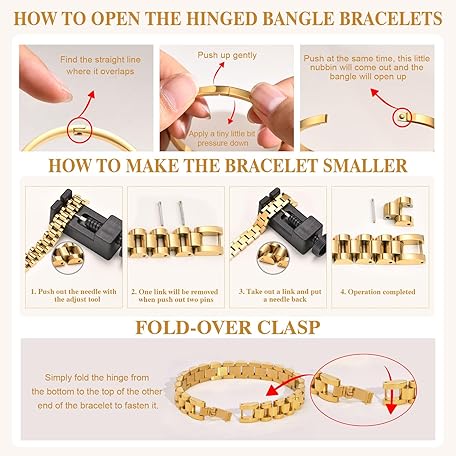 HOW TO OPEN THE HINGED BANGLE BRACELETS

Find the straight line where it overlaps

Push up gently

Apply a tiny little bit pressure down

Push at the same time, this little nubbin will come out and the bangle will open up

HOW TO MAKE THE BRACELET SMALLER

1. Push out the needle with the adjust tool

2. One link will be removed when push out two pins

3. Take out a link and put a needle back

4. Operation completed

FOLD-OVER CLASP

Simply fold the hinge from the bottom to the top of the other end of the bracelet to fasten it.