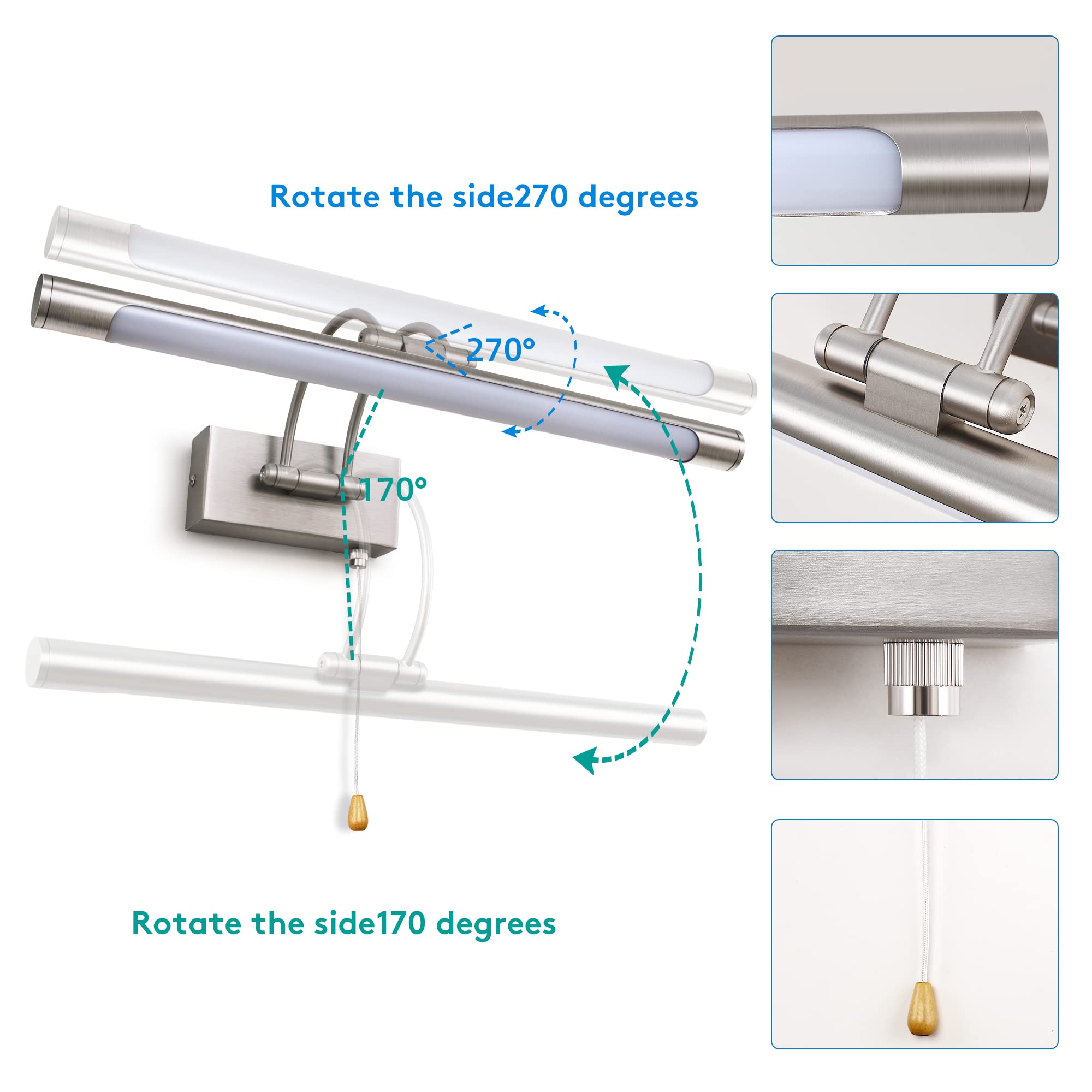 Rotate the side270 degrees

270°

170°

Rotate the side170 degrees