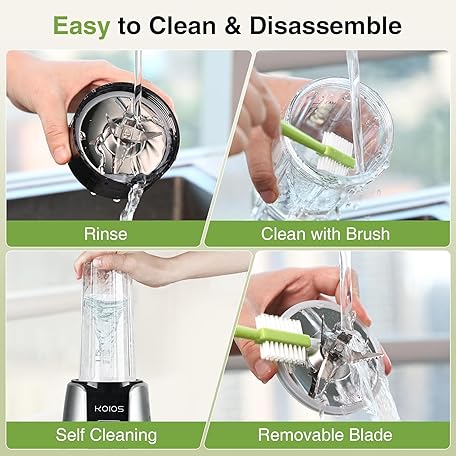 Easy to Clean & Disassemble

Rinse

Clean with Brush

KOIOS

Self Cleaning

Removable Blade