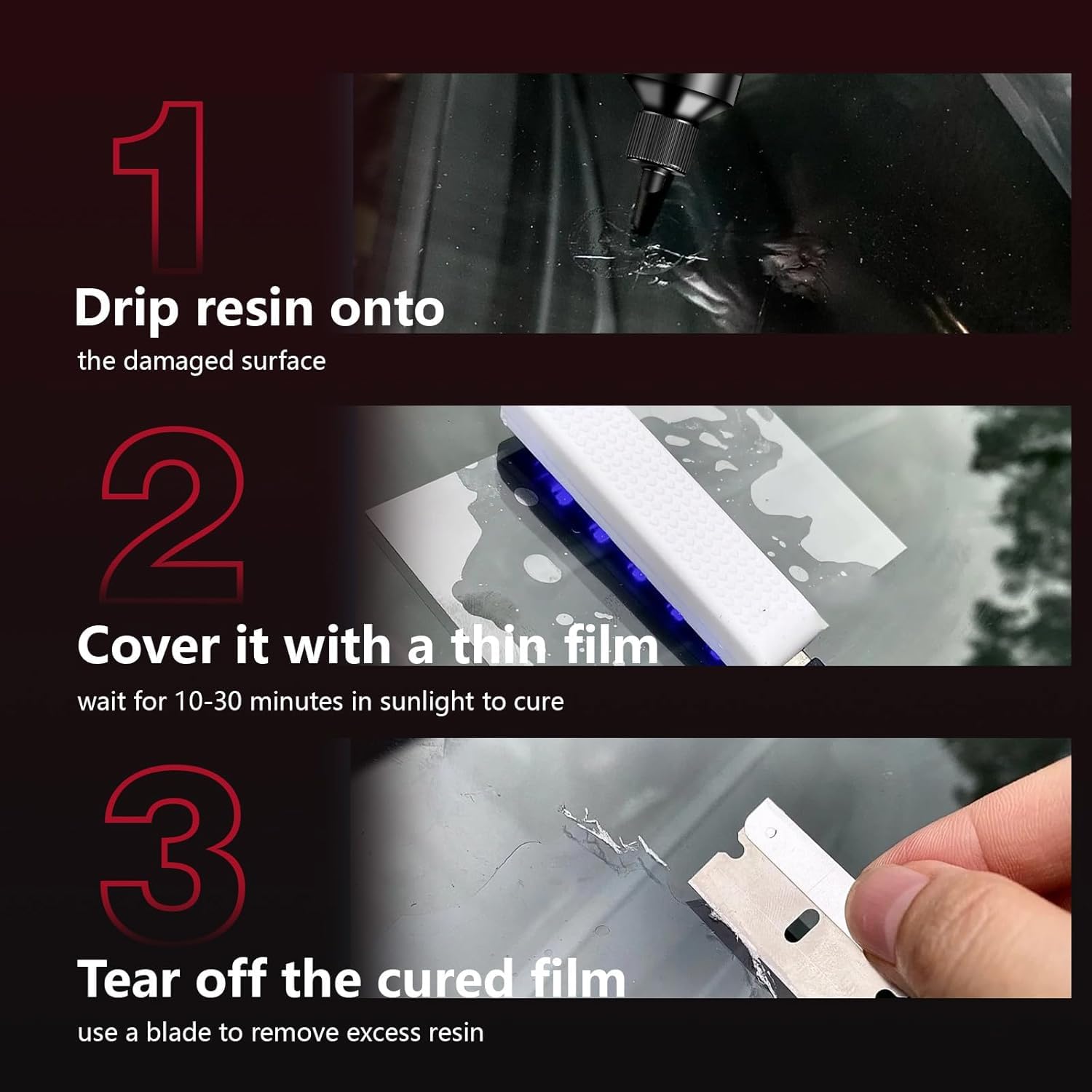 1

Drip resin onto

the damaged surface

2

Cover it with a thin film

wait for 10-30 minutes in sunlight to cure

3

Tear off the cured film

use a blade to remove excess resin