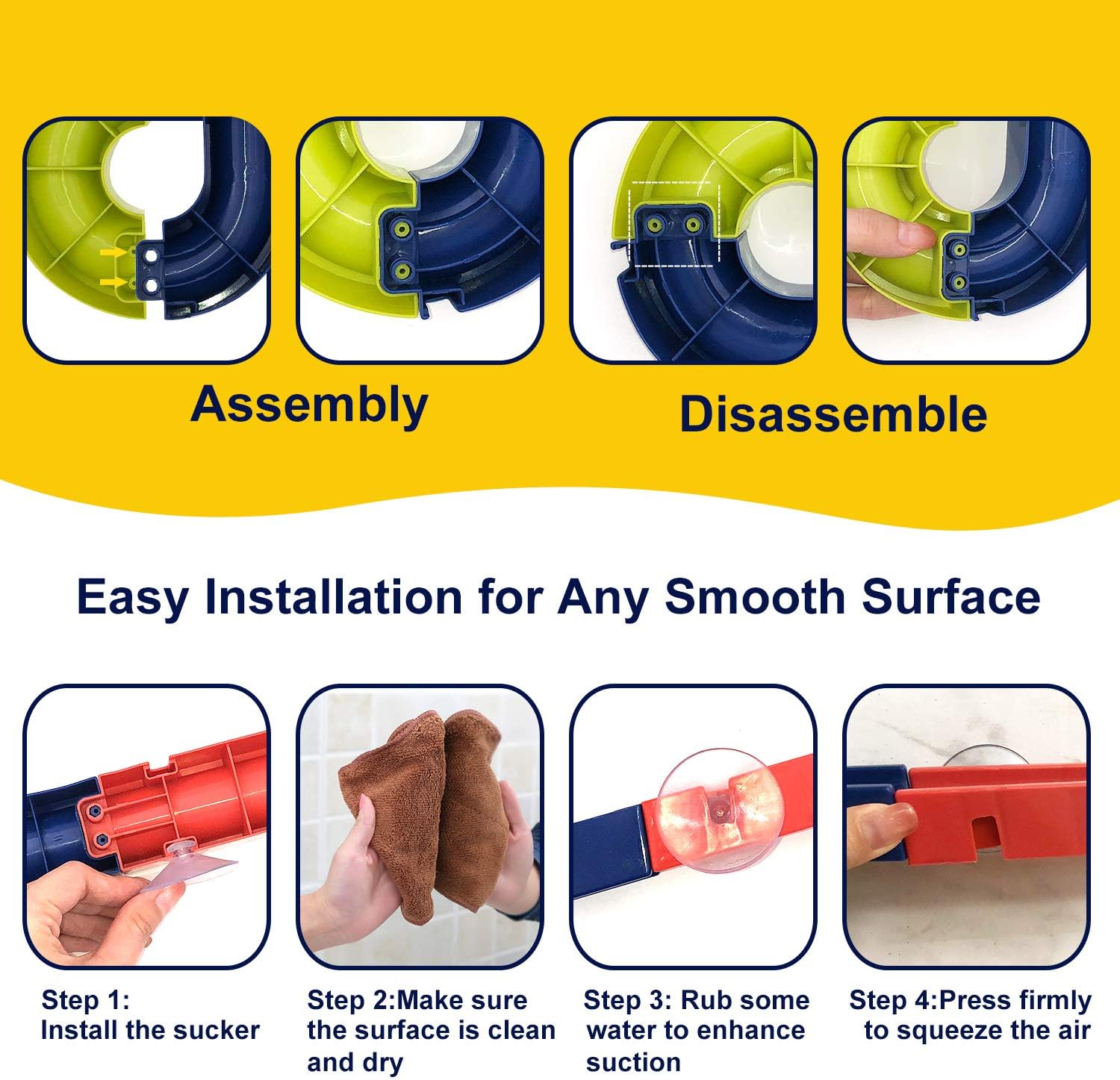 Assembly

Disassemble

Easy Installation for Any Smooth Surface

Step 1:
Install the sucker

Step 2:Make sure the surface is clean and dry

Step 3: Rub some water to enhance suction

Step 4:Press firmly to squeeze the air