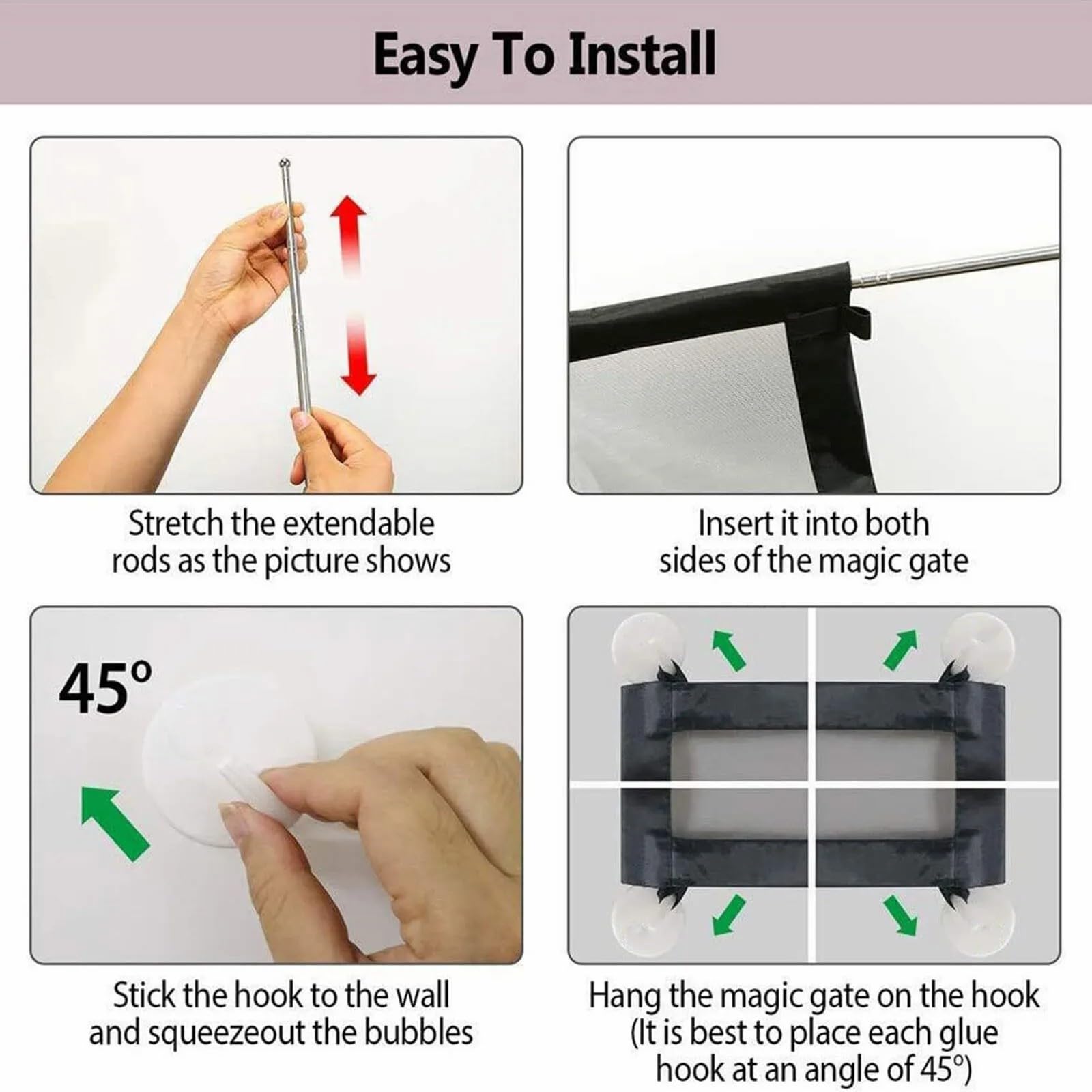 Easy To Install

Stretch the extendable rods as the picture shows

Insert it into both sides of the magic gate

45°

Stick the hook to the wall and squeezeout the bubbles

Hang the magic gate on the hook (It is best to place each glue hook at an angle of 45°)