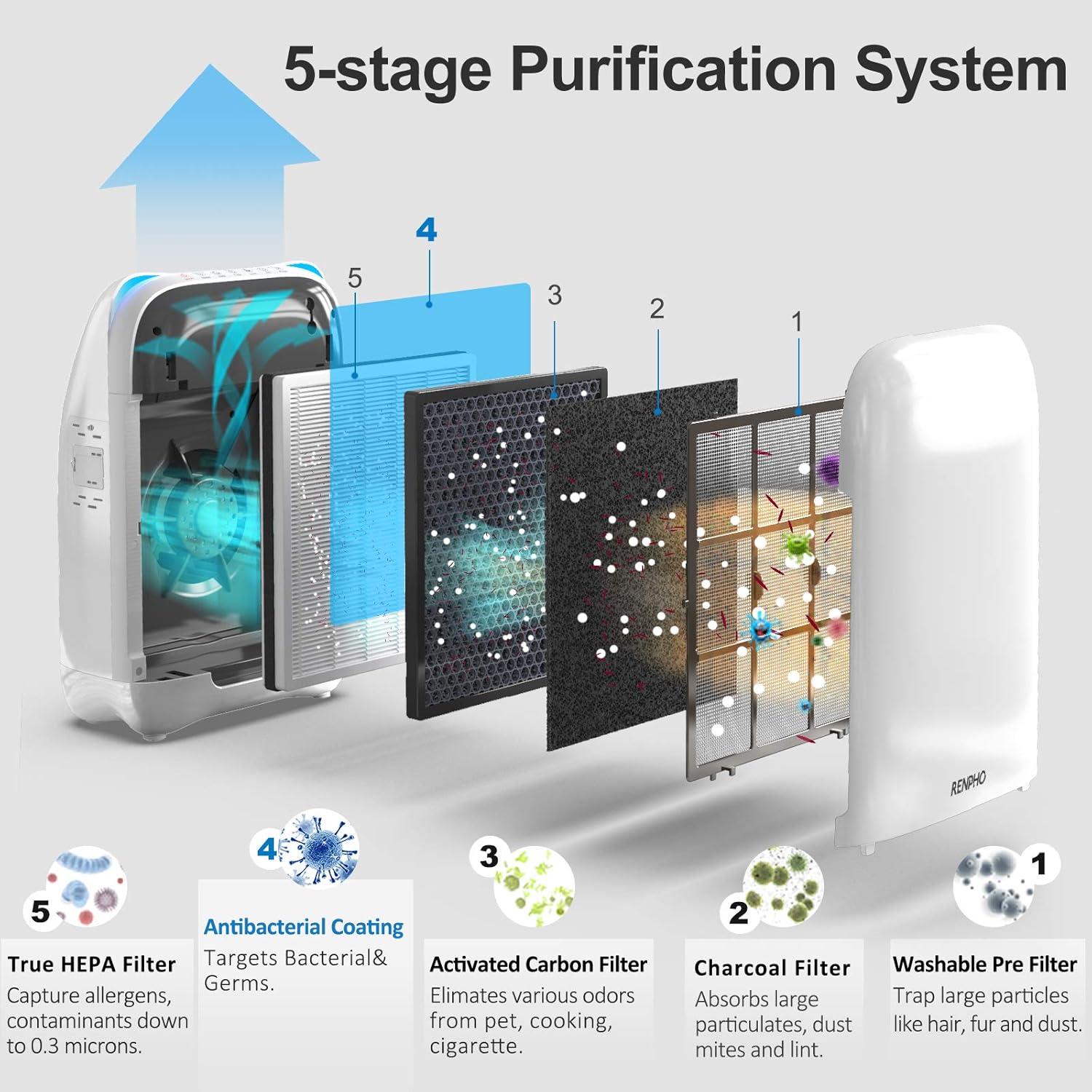 5-stage Purification System

4

5

3

2

1

RENPHO

5

True HEPA Filter
Capture allergens, contaminants down to 0.3 microns.

4

Antibacterial Coating
Targets Bacterial& Germs.

3

Activated Carbon Filter
Elimates various odors from pet, cooking, cigarette.

2

Charcoal Filter
Absorbs large particulates, dust mites and lint.

1

Washable Pre Filter
Trap large particles like hair, fur and dust.