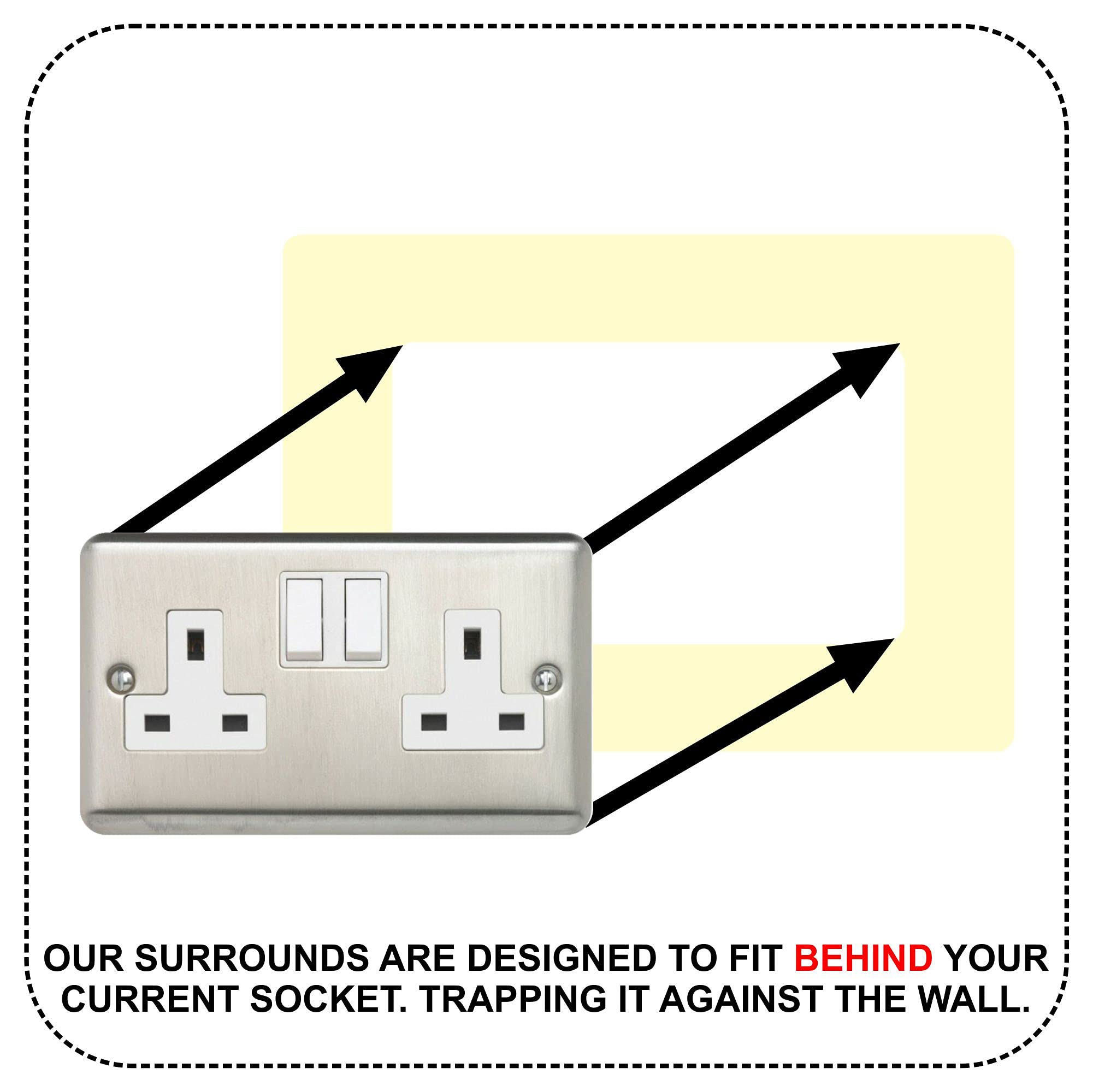 OUR SURROUNDS ARE DESIGNED TO FIT BEHIND YOUR CURRENT SOCKET. TRAPPING IT AGAINST THE WALL.