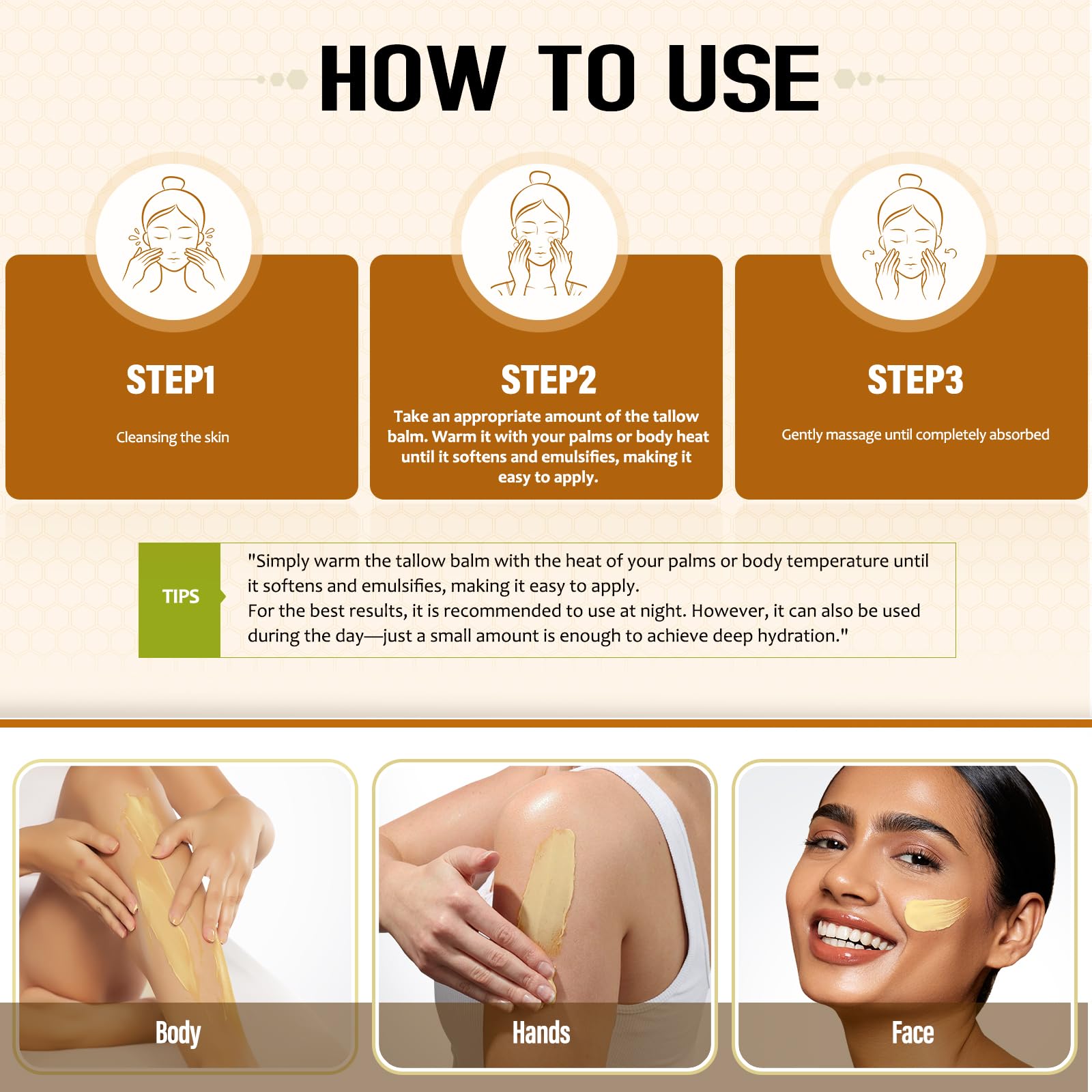 HOW TO USE

STEP1

Cleansing the skin

STEP2

Take an appropriate amount of the tallow balm. Warm it with your palms or body heat until it softens and emulsifies, making it easy to apply.

STEP3

Gently massage until completely absorbed

TIPS

"Simply warm the tallow balm with the heat of your palms or body temperature until it softens and emulsifies, making it easy to apply.
For the best results, it is recommended to use at night. However, it can also be used during the day—just a small amount is enough to achieve deep hydration."

Body

Hands

Face