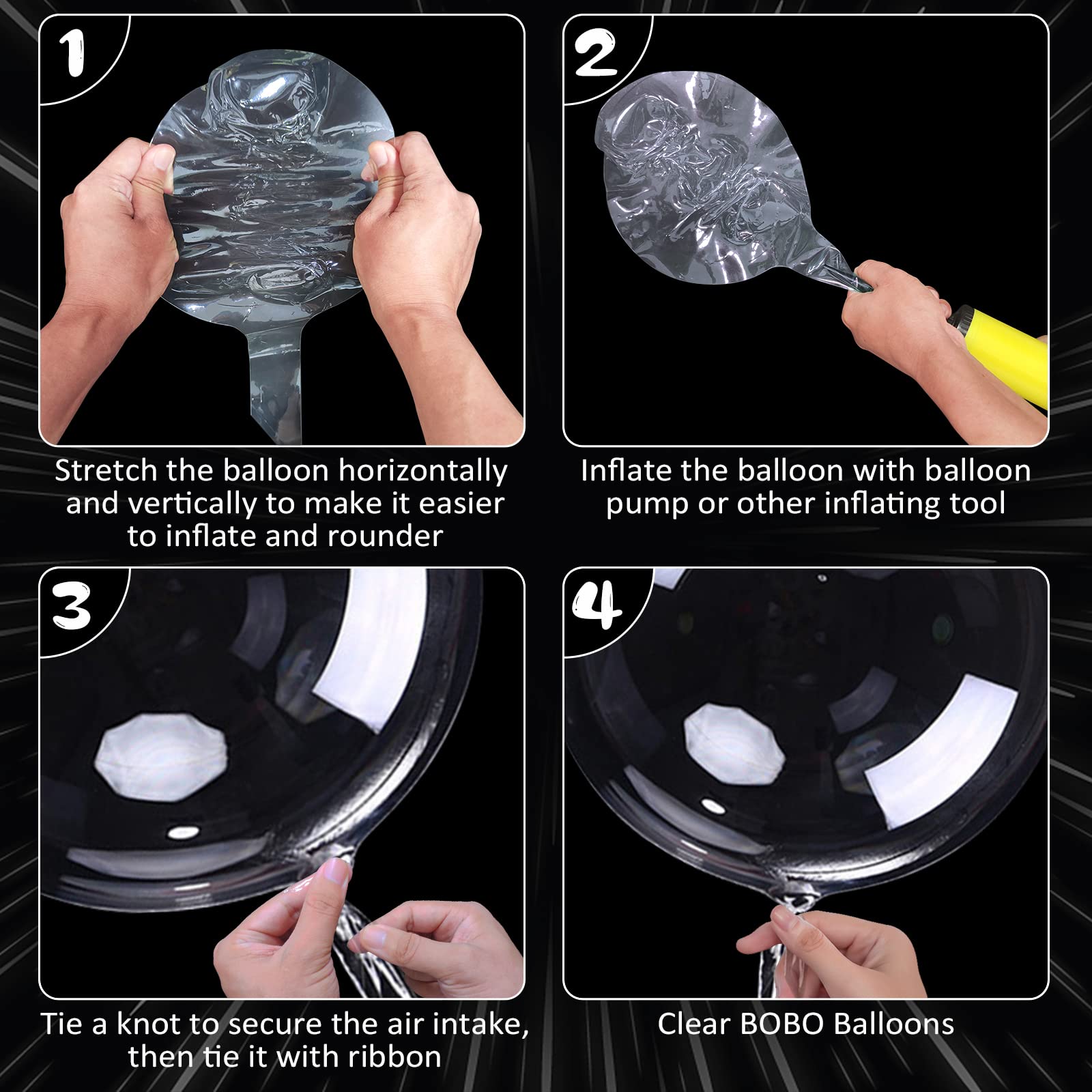 1

Stretch the balloon horizontally and vertically to make it easier to inflate and rounder

2

Inflate the balloon with balloon pump or other inflating tool

3

Tie a knot to secure the air intake, then tie it with ribbon

4

Clear BOBO Balloons