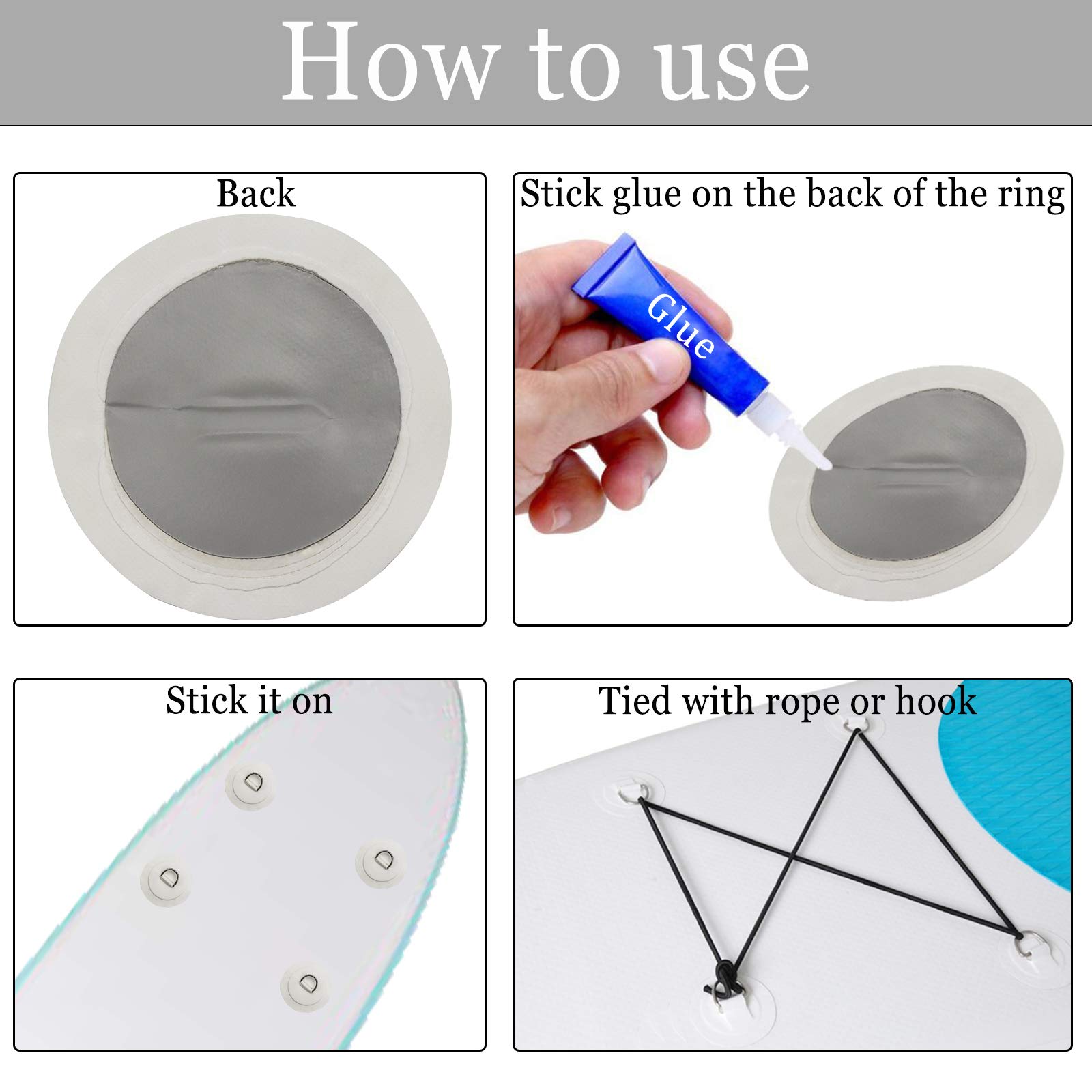 How to use

Back

Stick glue on the back of the ring

Glue

Stick it on

Tied with rope or hook