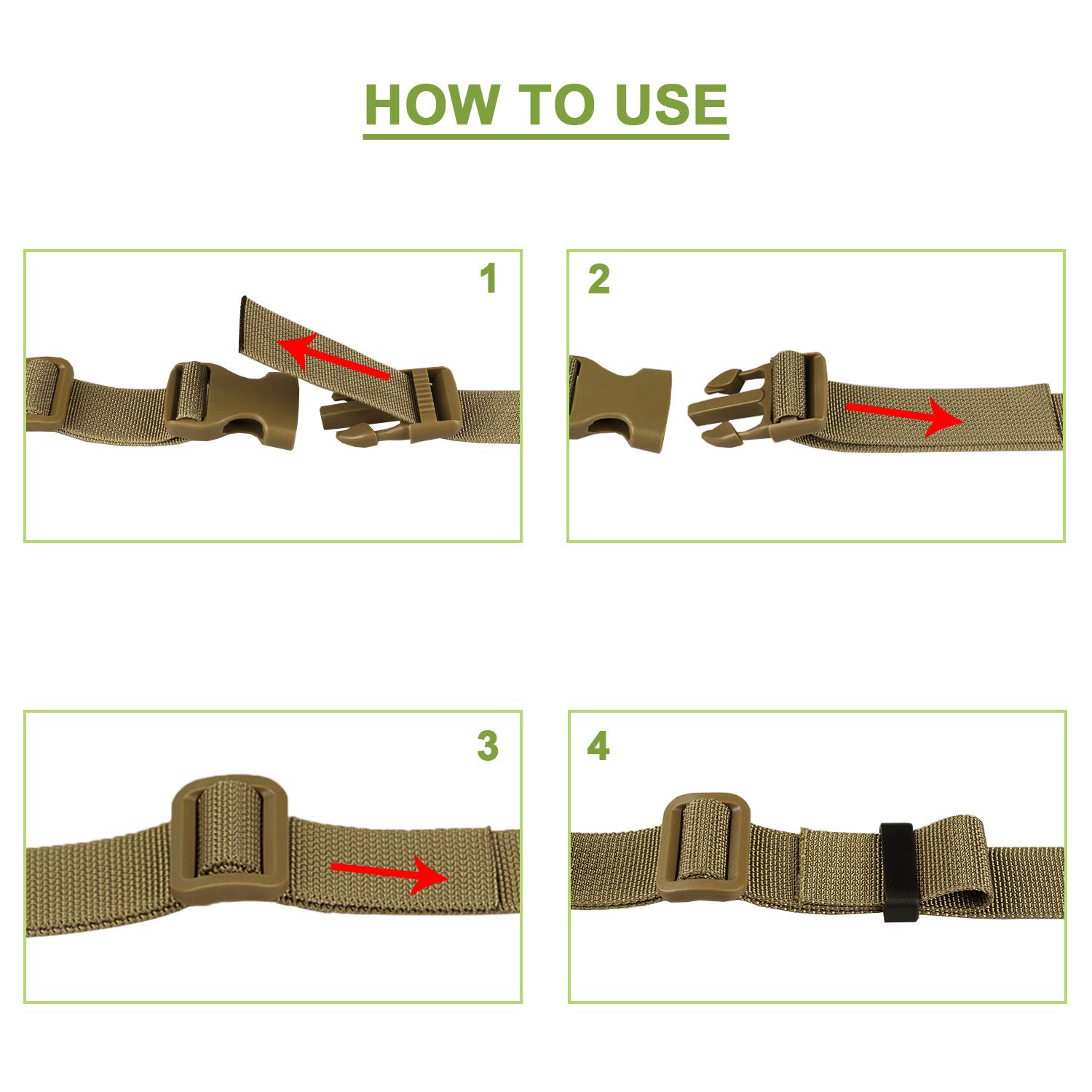 HOW TO USE

1

2

3

4