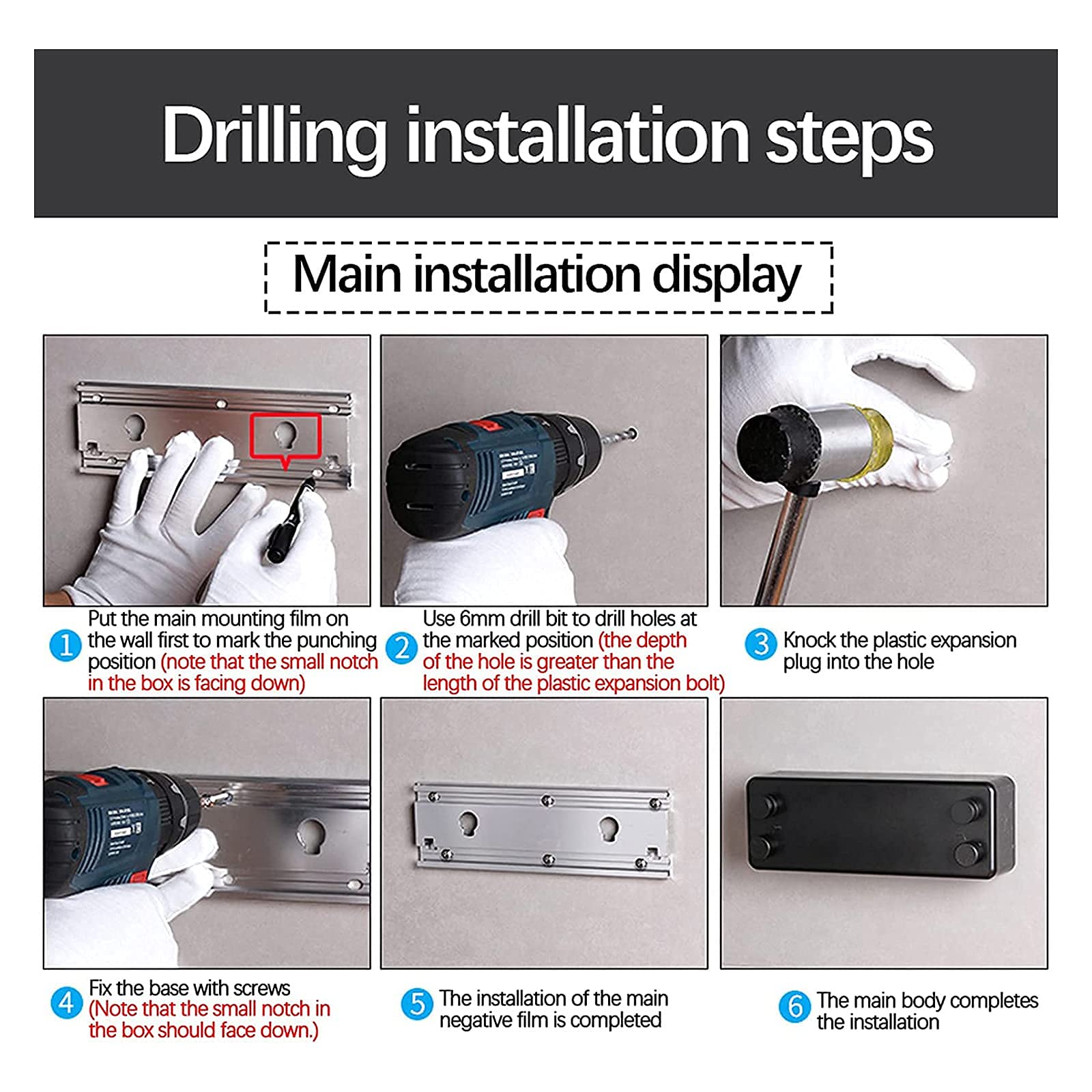 Drilling installation steps

Main installation display

1 Put the main mounting film on the wall first to mark the punching position (note that the small notch in the box is facing down)

2 Use 6mm drill bit to drill holes at the marked position (the depth of the hole is greater than the length of the plastic expansion bolt)

3 Knock the plastic expansion plug into the hole

4 Fix the base with screws (Note that the small notch in the box should face down.)

5 The installation of the main negative film is completed

6 The main body completes the installation