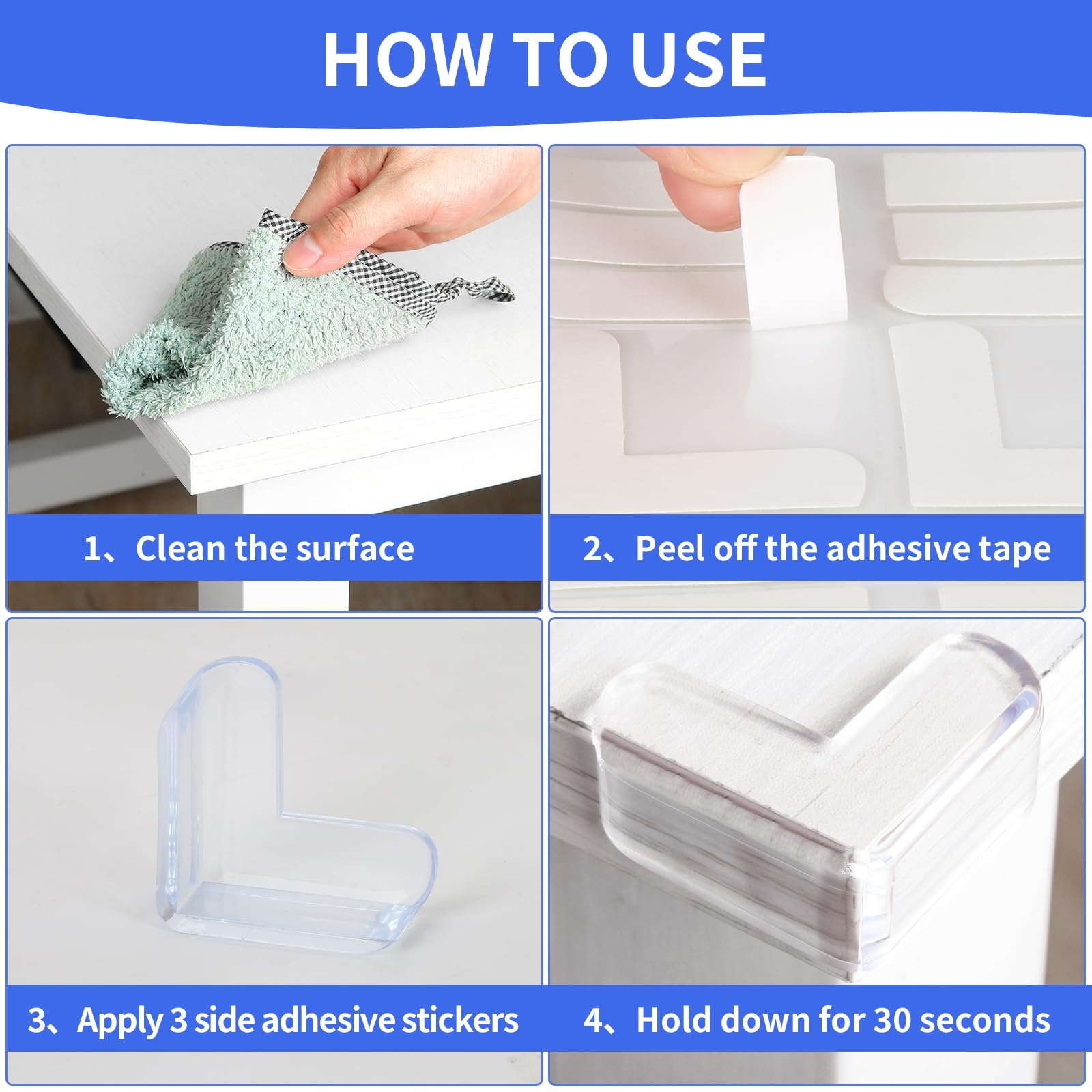 HOW TO USE

1、Clean the surface

2、Peel off the adhesive tape

3、Apply 3 side adhesive stickers

4、Hold down for 30 seconds