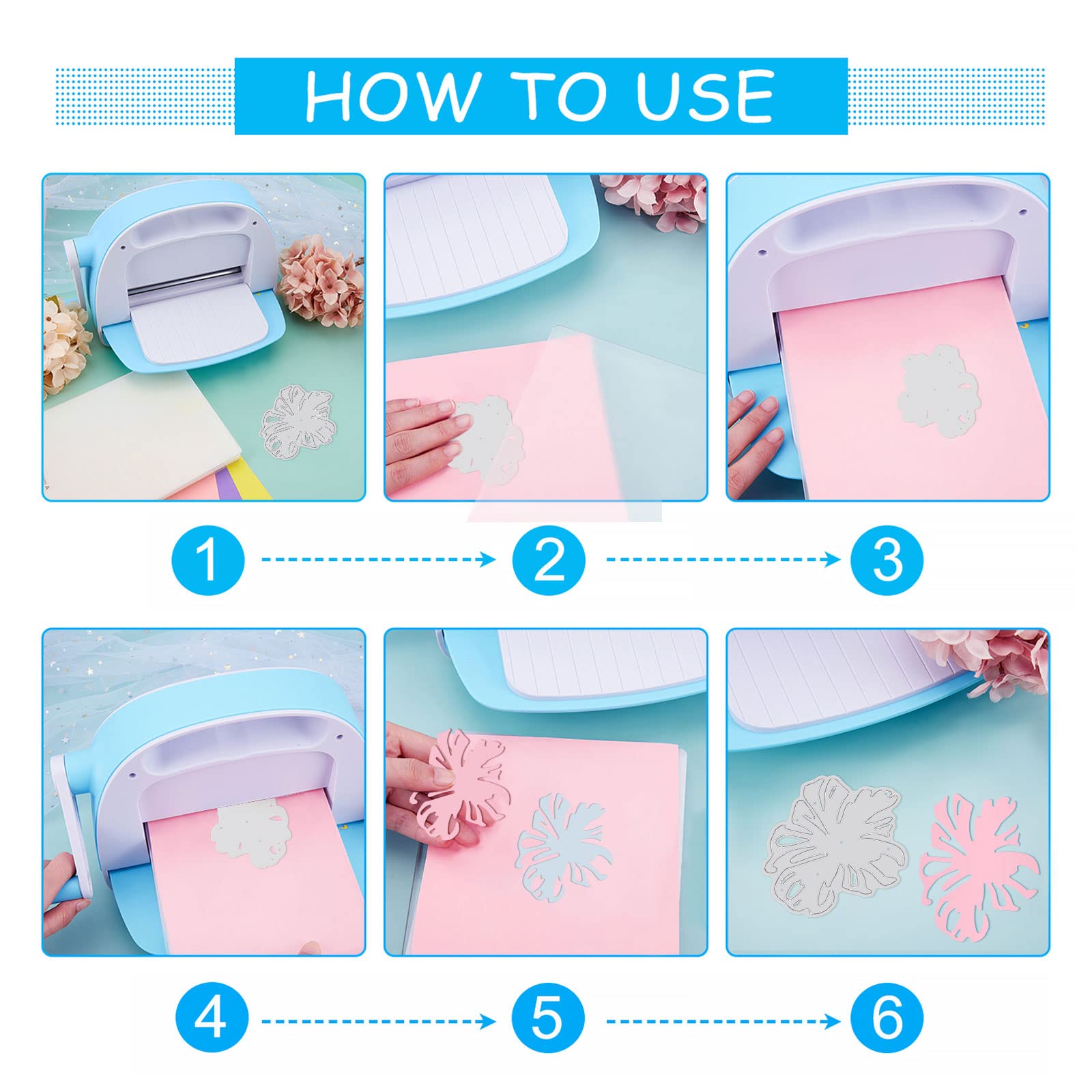 HOW TO USE

1

2

3

4

5

6