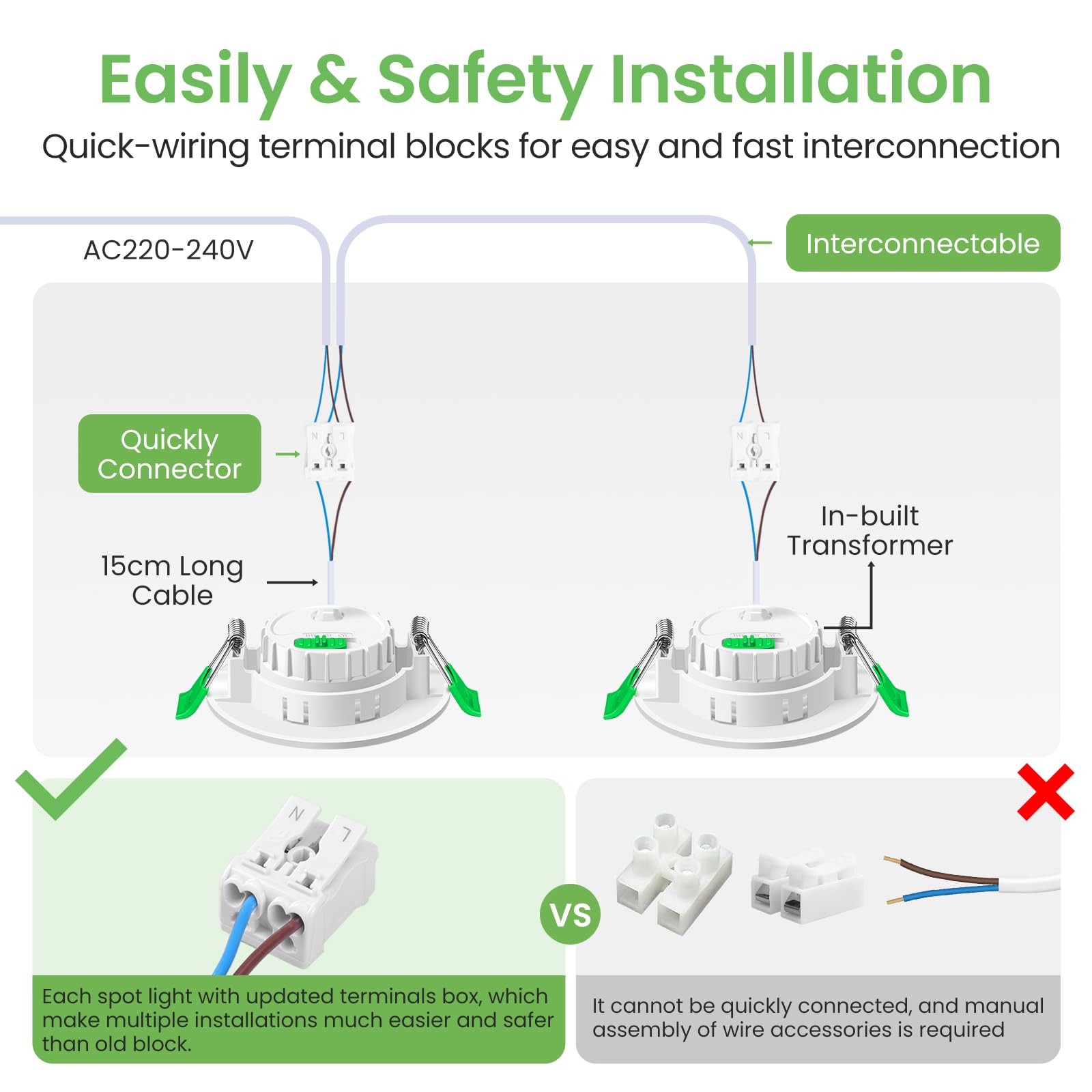 Easily & Safety Installation

Quick-wiring terminal blocks for easy and fast interconnection

AC220-240V

Interconnectable

Quickly Connector

N L

N L

15cm Long Cable

In-built Transformer

N L

VS

Each spot light with updated terminals box, which make multiple installations much easier and safer than old block.

It cannot be quickly connected, and manual assembly of wire accessories is required