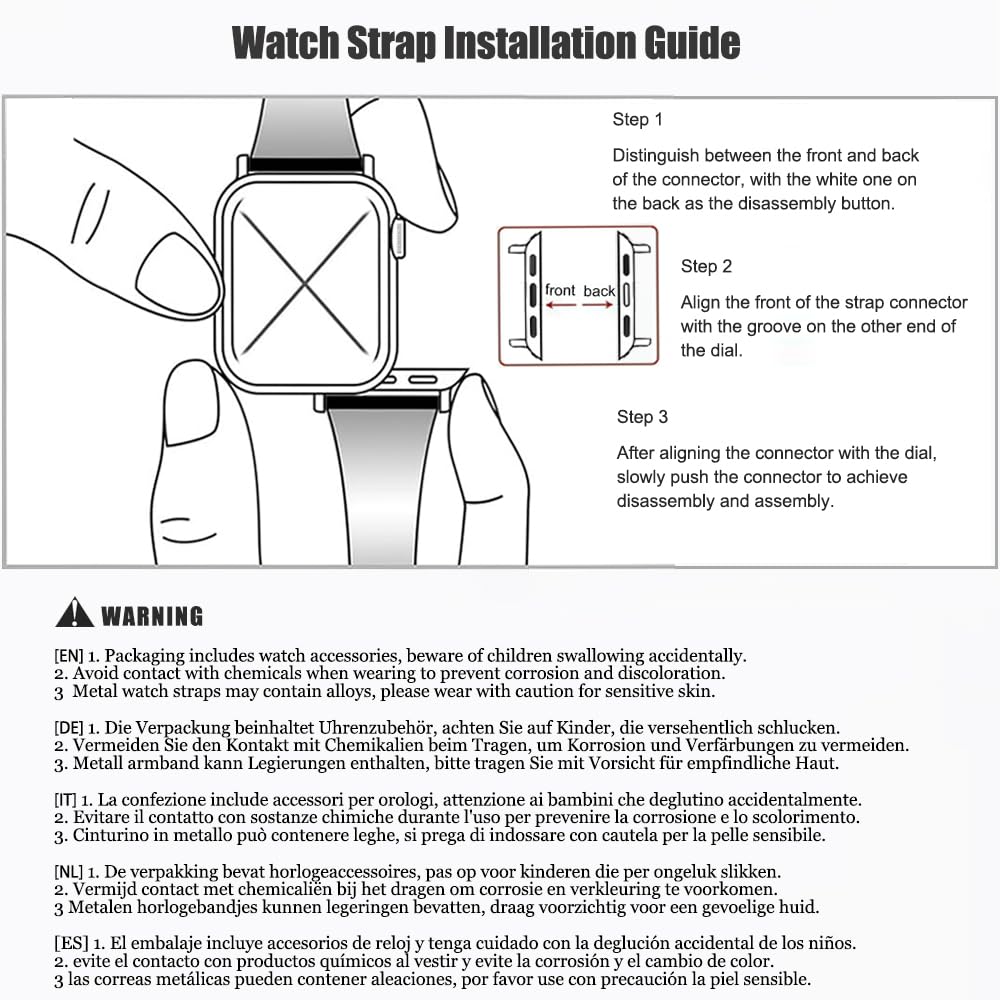 Watch Strap Installation Guide

Step 1

Distinguish between the front and back of the connector, with the white one on the back as the disassembly button.

front back

Step 2

Align the front of the strap connector with the groove on the other end of the dial.

Step 3

After aligning the connector with the dial, slowly push the connector to achieve disassembly and assembly.

WARNING

[EN] 1. Packaging includes watch accessories, beware of children swallowing accidentally.
2. Avoid contact with chemicals when wearing to prevent corrosion and discoloration.
3 Metal watch straps may contain alloys, please wear with caution for sensitive skin.

[DE] 1. Die Verpackung beinhaltet Uhrenzubehör, achten Sie auf Kinder, die versehentlich schlucken.
2. Vermeiden Sie den Kontakt mit Chemikalien beim Tragen, um Korrosion und Verfärbungen zu vermeiden.
3. Metall armband kann Legierungen enthalten, bitte tragen Sie mit Vorsicht für empfindliche Haut.

[IT] 1. La confezione include accessori per orologi, attenzione ai bambini che deglutino accidentalmente.
2. Evitare il contatto con sostanze chimiche durante l'uso per prevenire la corrosione e lo scolorimento.
3. Cinturino in metallo può contenere leghe, si prega di indossare con cautela per la pelle sensibile.

[NL] 1. De verpakking bevat horlogeaccessoires, pas op voor kinderen die per ongeluk slikken.
2. Vermijd contact met chemicaliën bij het dragen om corrosie en verkleuring te voorkomen.
3 Metalen horlogebandjes kunnen legeringen bevatten, draag voorzichtig voor een gevoelige huid.

[ES] 1. El embalaje incluye accesorios de reloj y tenga cuidado con la deglución accidental de los niños.
2. evite el contacto con productos químicos al vestir y evite la corrosión y el cambio de color.
3 las correas metálicas pueden contener aleaciones, por favor use con precaución la piel sensible.