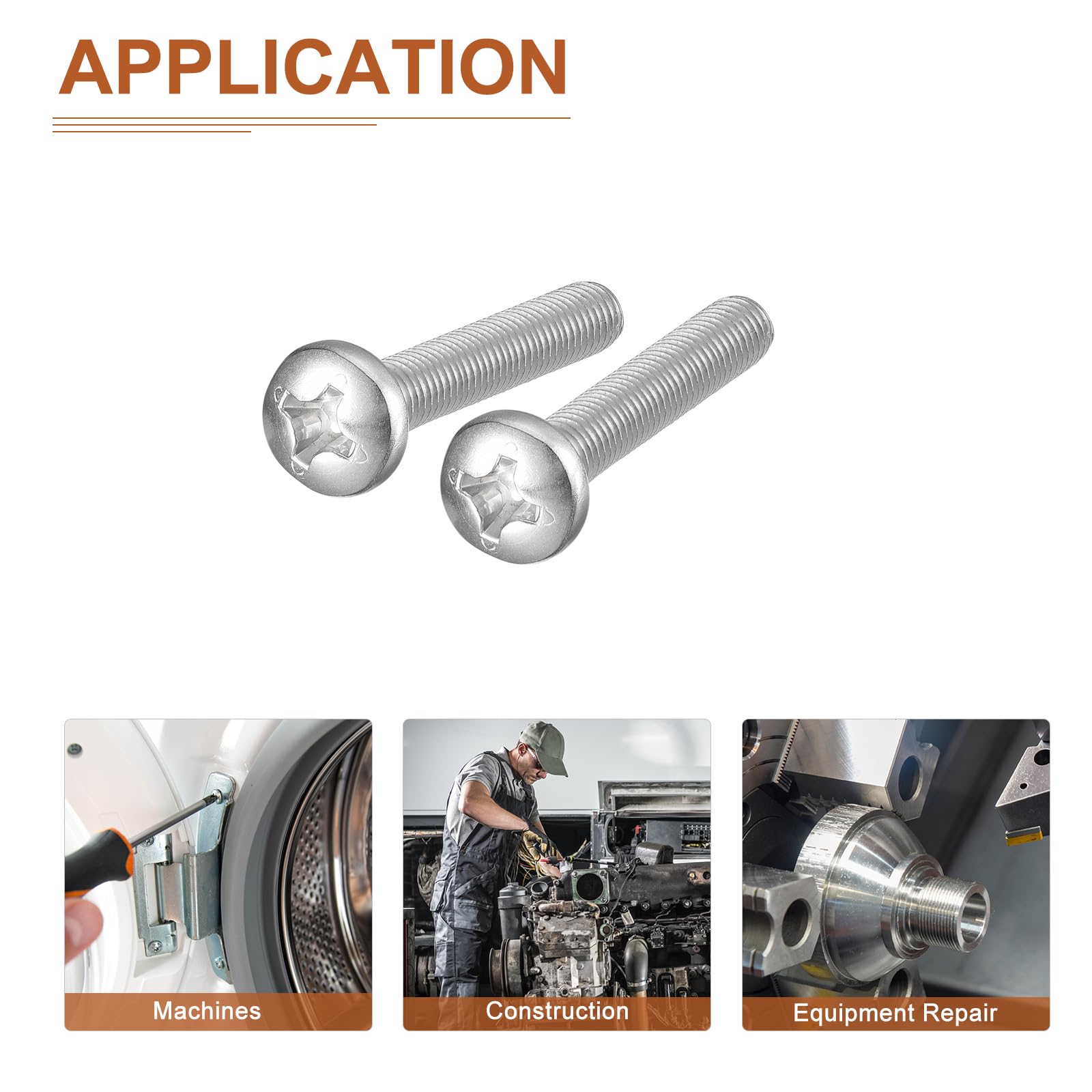 APPLICATION

Machines

Construction

Equipment Repair