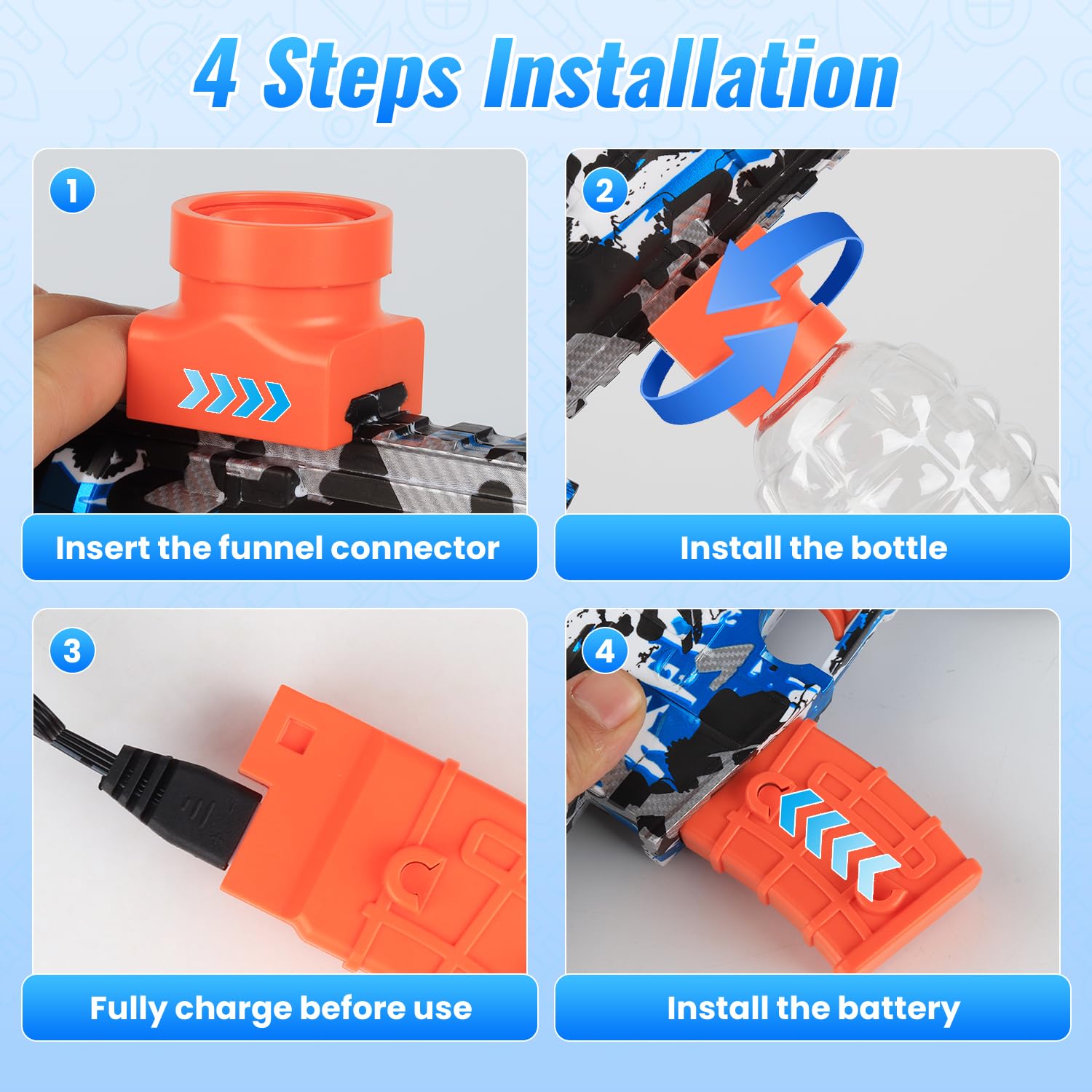 4 Steps Installation

1

Insert the funnel connector

2

Install the bottle

3

Fully charge before use

4

Install the battery