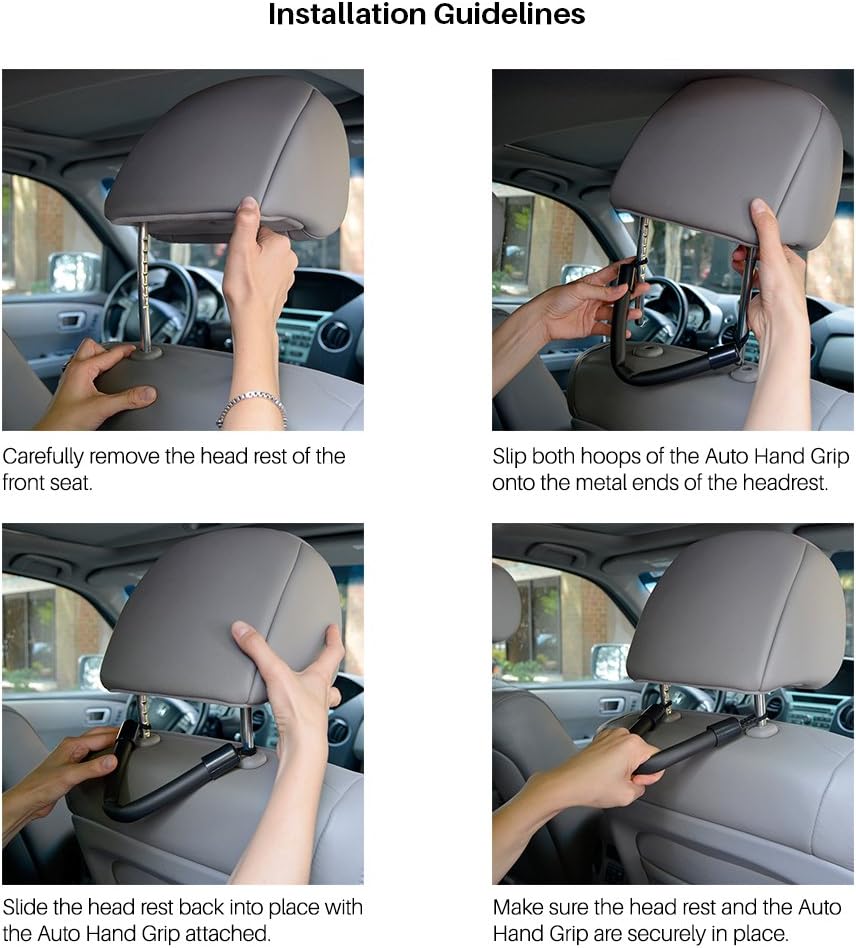 Installation Guidelines

Carefully remove the head rest of the front seat.

Slip both hoops of the Auto Hand Grip onto the metal ends of the headrest.

Slide the head rest back into place with the Auto Hand Grip attached.

Make sure the head rest and the Auto Hand Grip are securely in place.