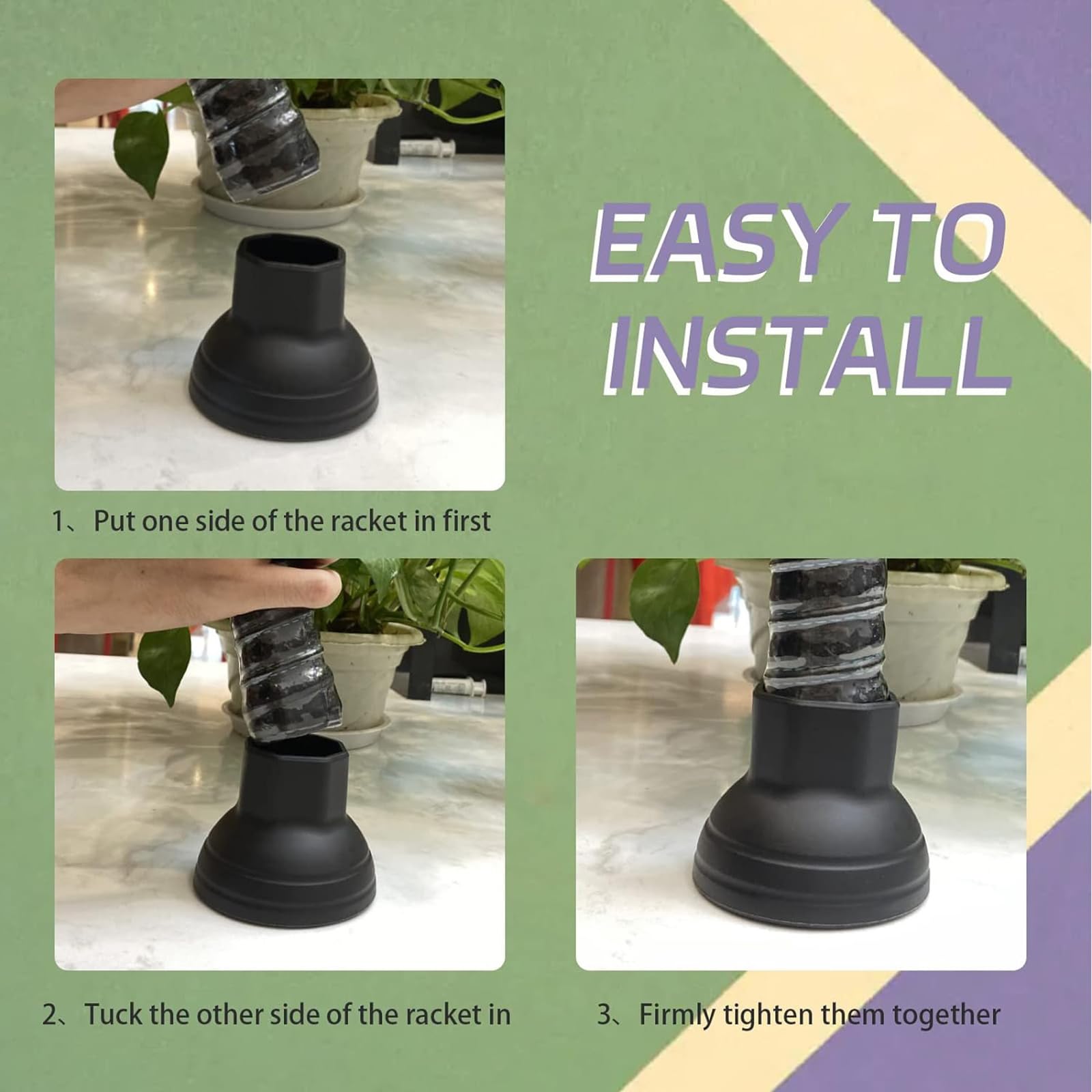 EASY TO INSTALL

1、Put one side of the racket in first

2、Tuck the other side of the racket in

3、Firmly tighten them together