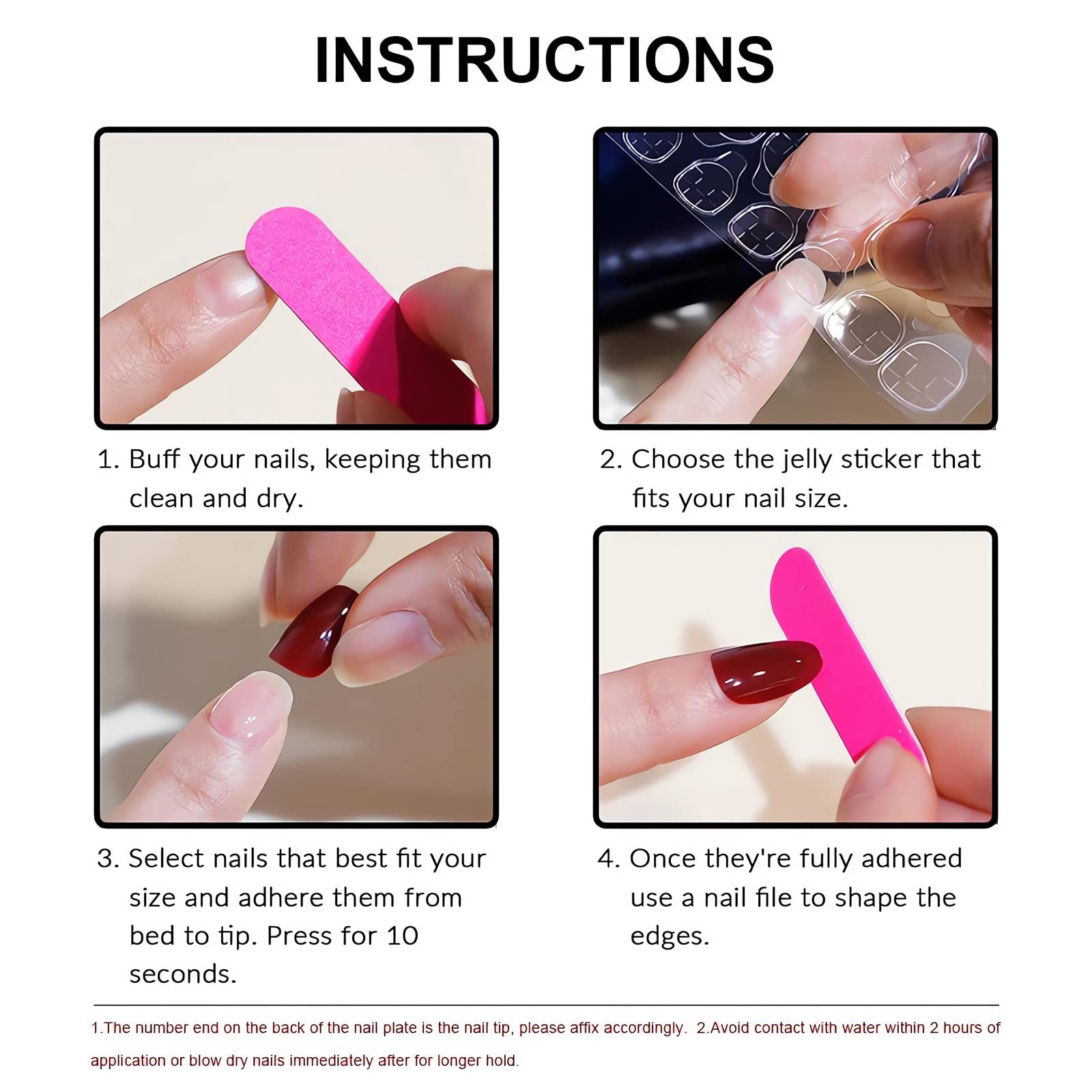 INSTRUCTIONS

1. Buff your nails, keeping them clean and dry.

2. Choose the jelly sticker that fits your nail size.

3. Select nails that best fit your size and adhere them from bed to tip. Press for 10 seconds.

4. Once they're fully adhered use a nail file to shape the edges.

1.The number end on the back of the nail plate is the nail tip, please affix accordingly. 2.Avoid contact with water within 2 hours of application or blow dry nails immediately after for longer hold.