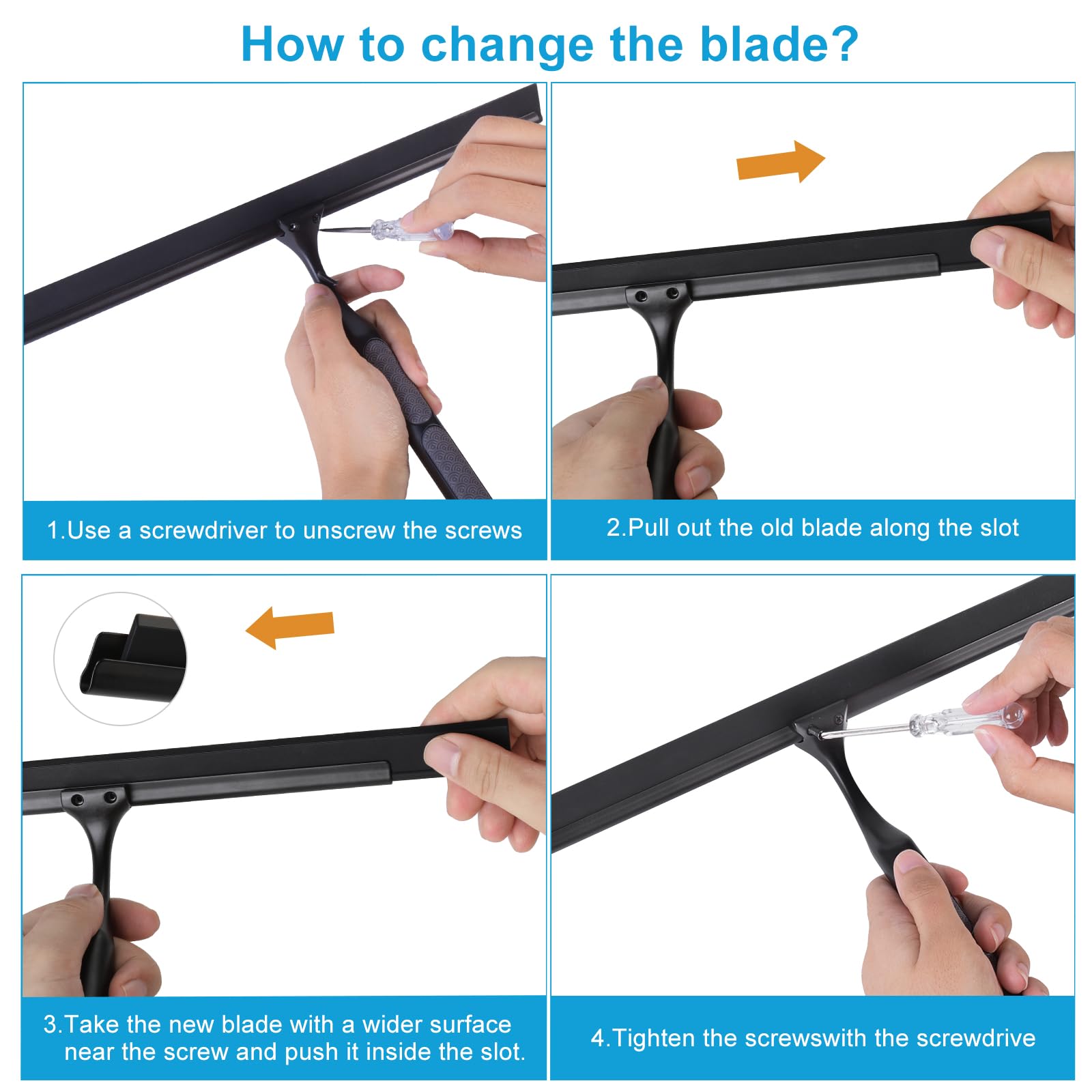 How to change the blade?

1.Use a screwdriver to unscrew the screws

2.Pull out the old blade along the slot

3.Take the new blade with a wider surface near the screw and push it inside the slot.

4.Tighten the screwswith the screwdrive