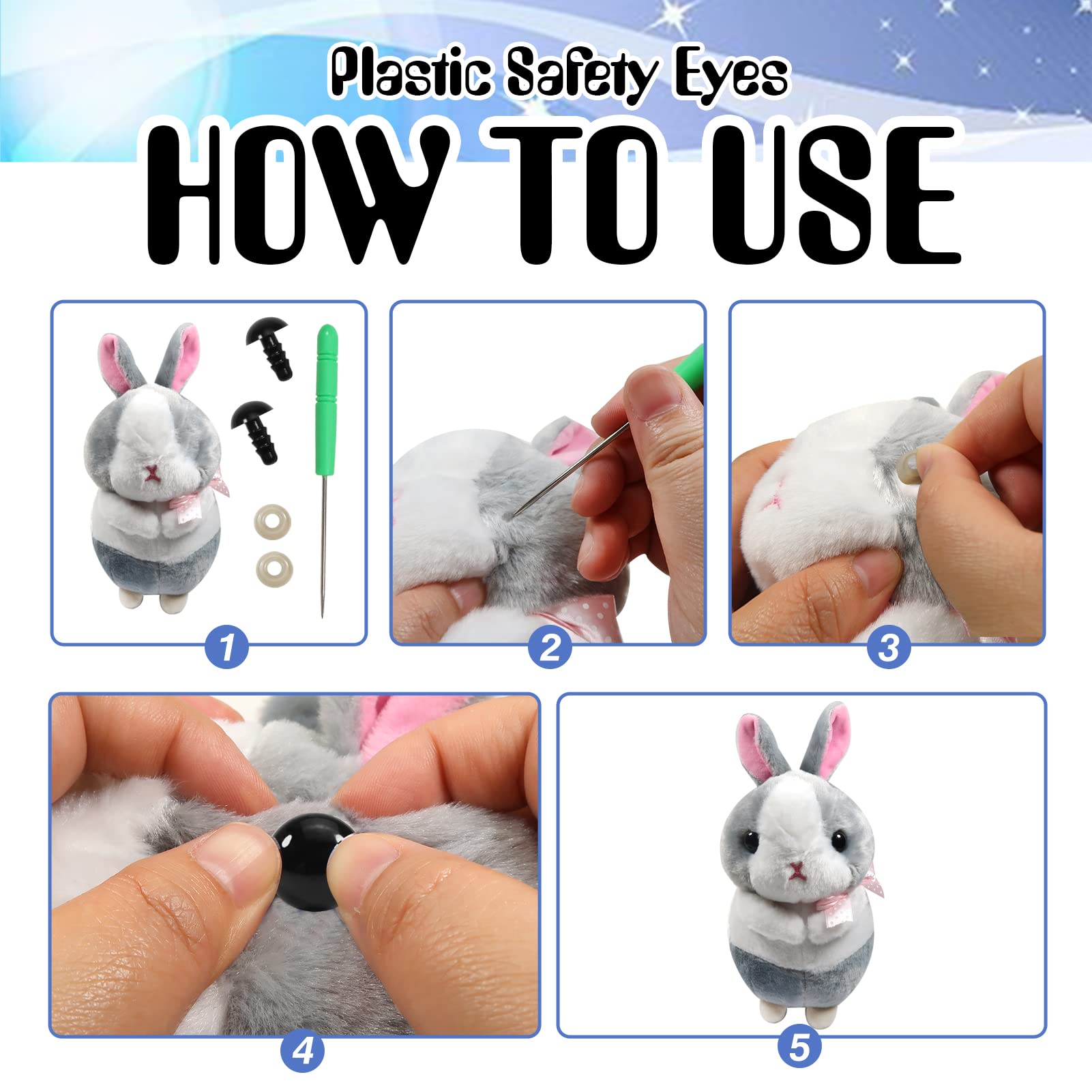 Plastic Safety Eyes

HOW TO USE

1

2

3

4

5