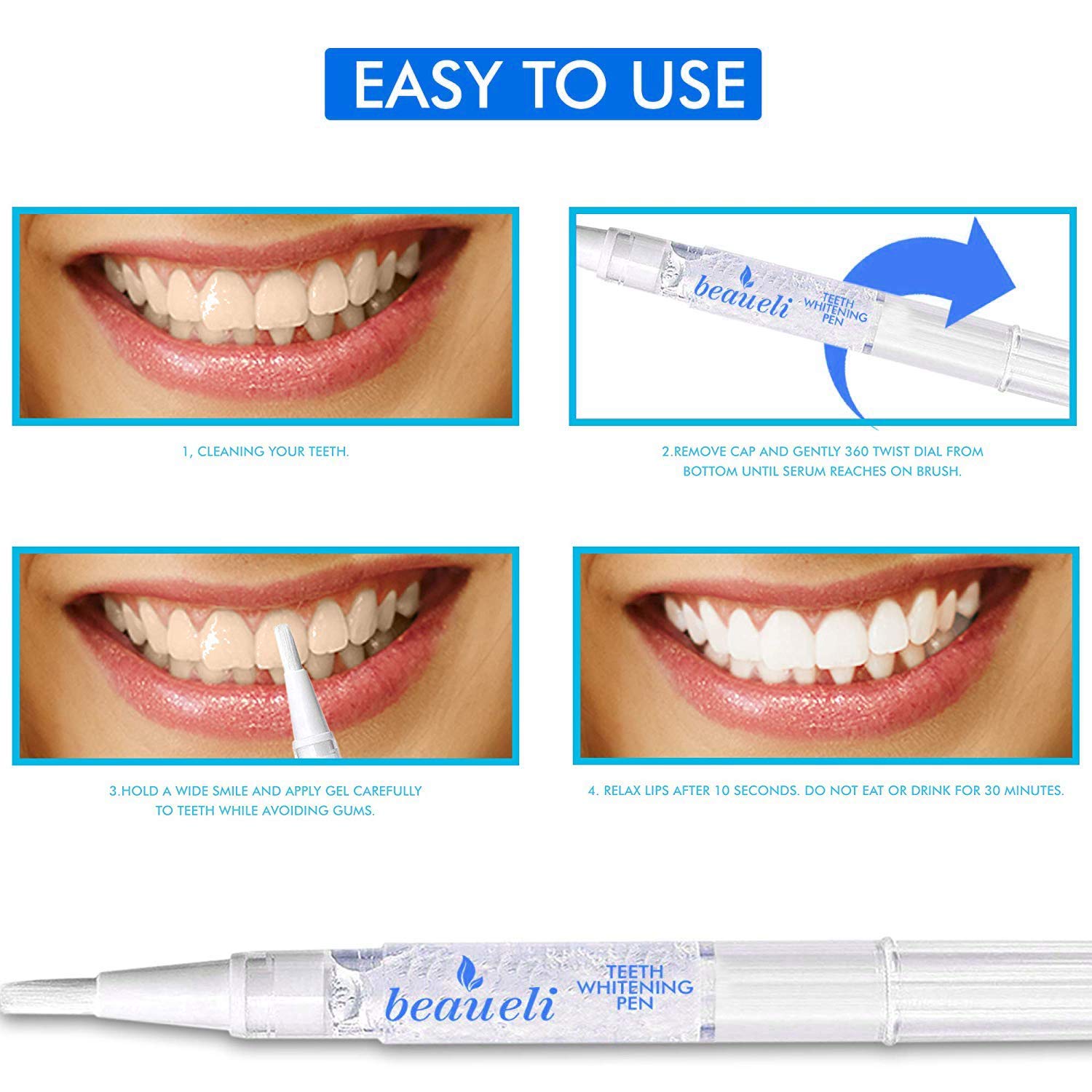 EASY TO USE

beaueli TEETH WHITENING PEN

1, CLEANING YOUR TEETH.

2.REMOVE CAP AND GENTLY 360 TWIST DIAL FROM BOTTOM UNTIL SERUM REACHES ON BRUSH.

3.HOLD A WIDE SMILE AND APPLY GEL CAREFULLY TO TEETH WHILE AVOIDING GUMS.

4. RELAX LIPS AFTER 10 SECONDS. DO NOT EAT OR DRINK FOR 30 MINUTES.

beaueli TEETH WHITENING PEN