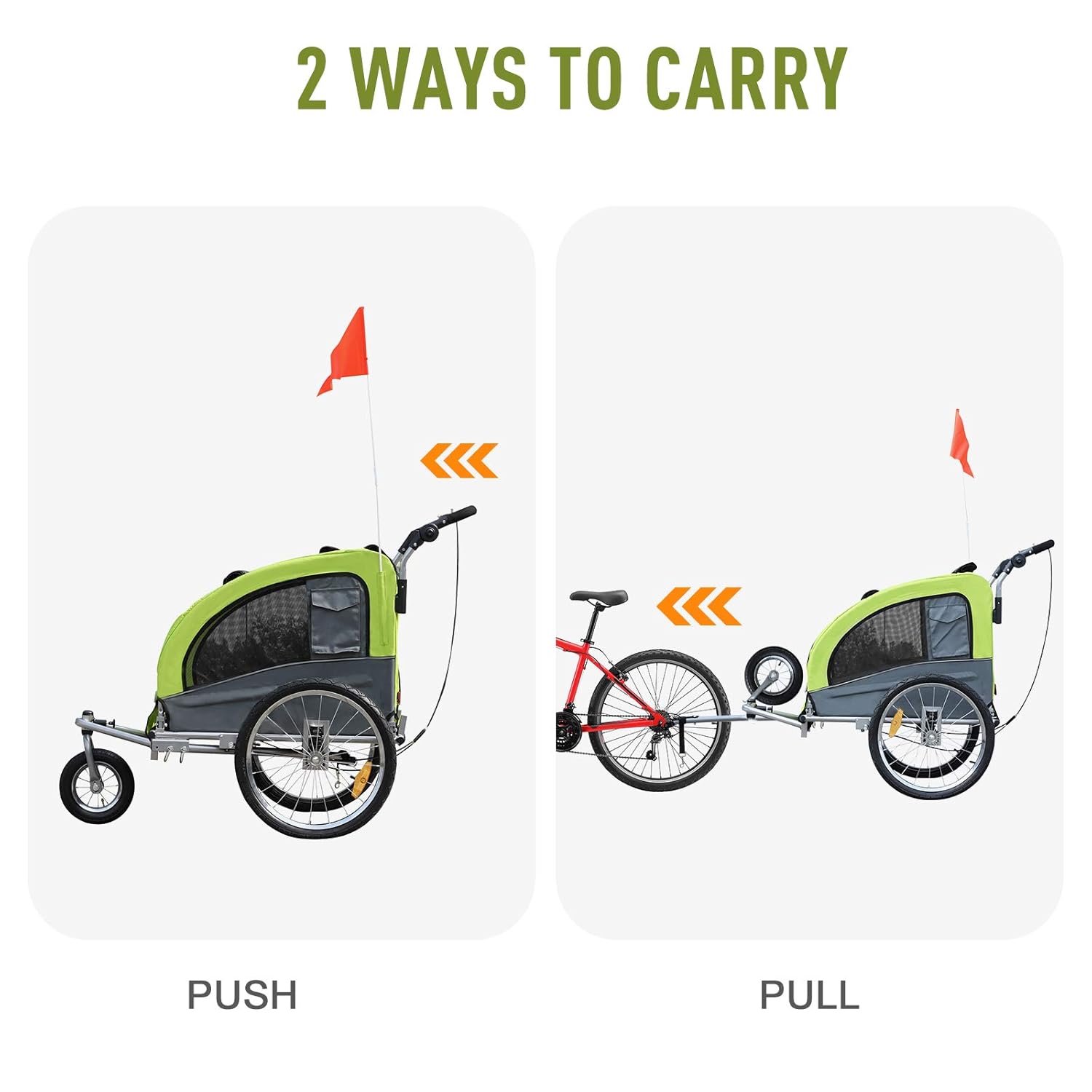 2 WAYS TO CARRY

PUSH

PULL