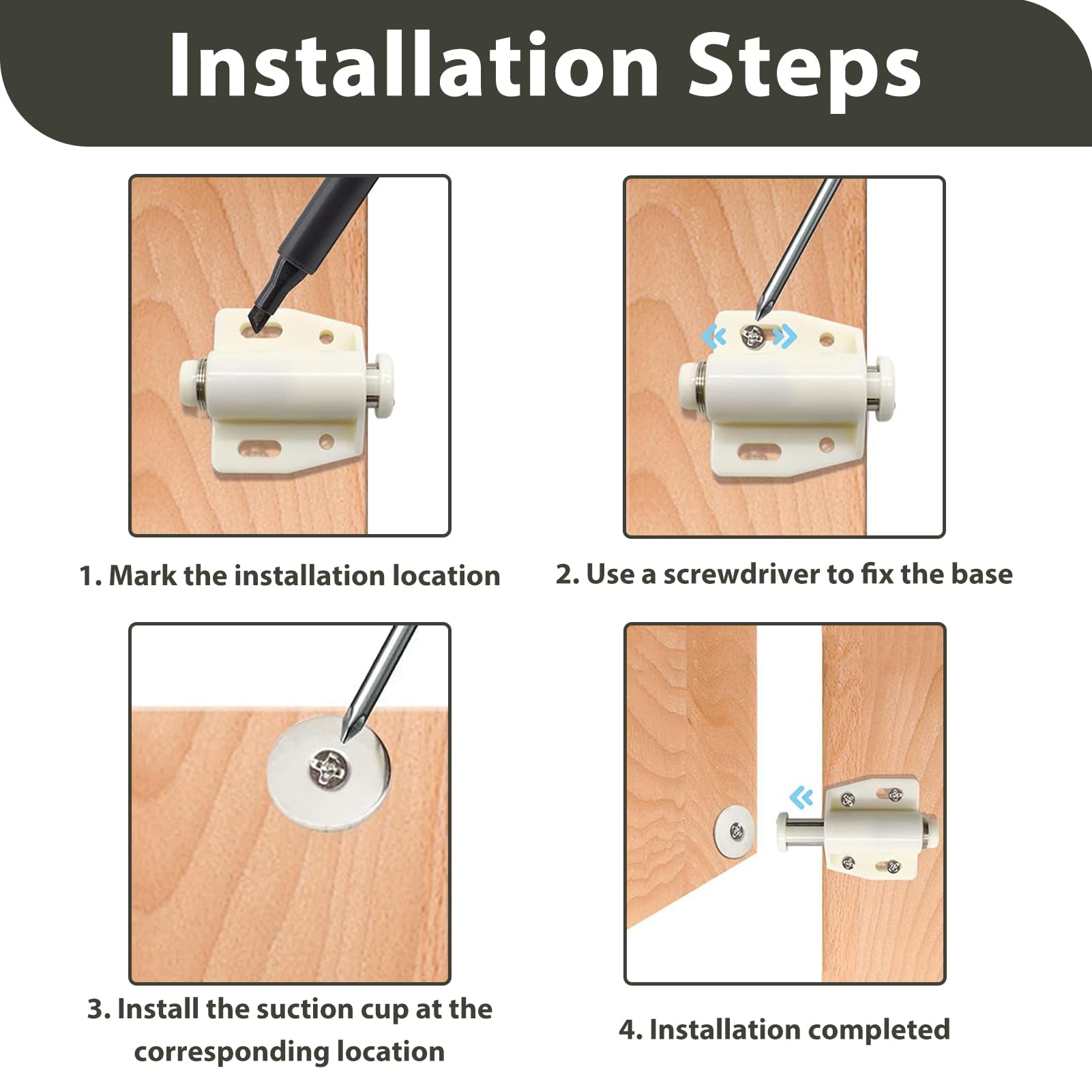 Installation Steps

1. Mark the installation location

2. Use a screwdriver to fix the base

3. Install the suction cup at the corresponding location

4. Installation completed