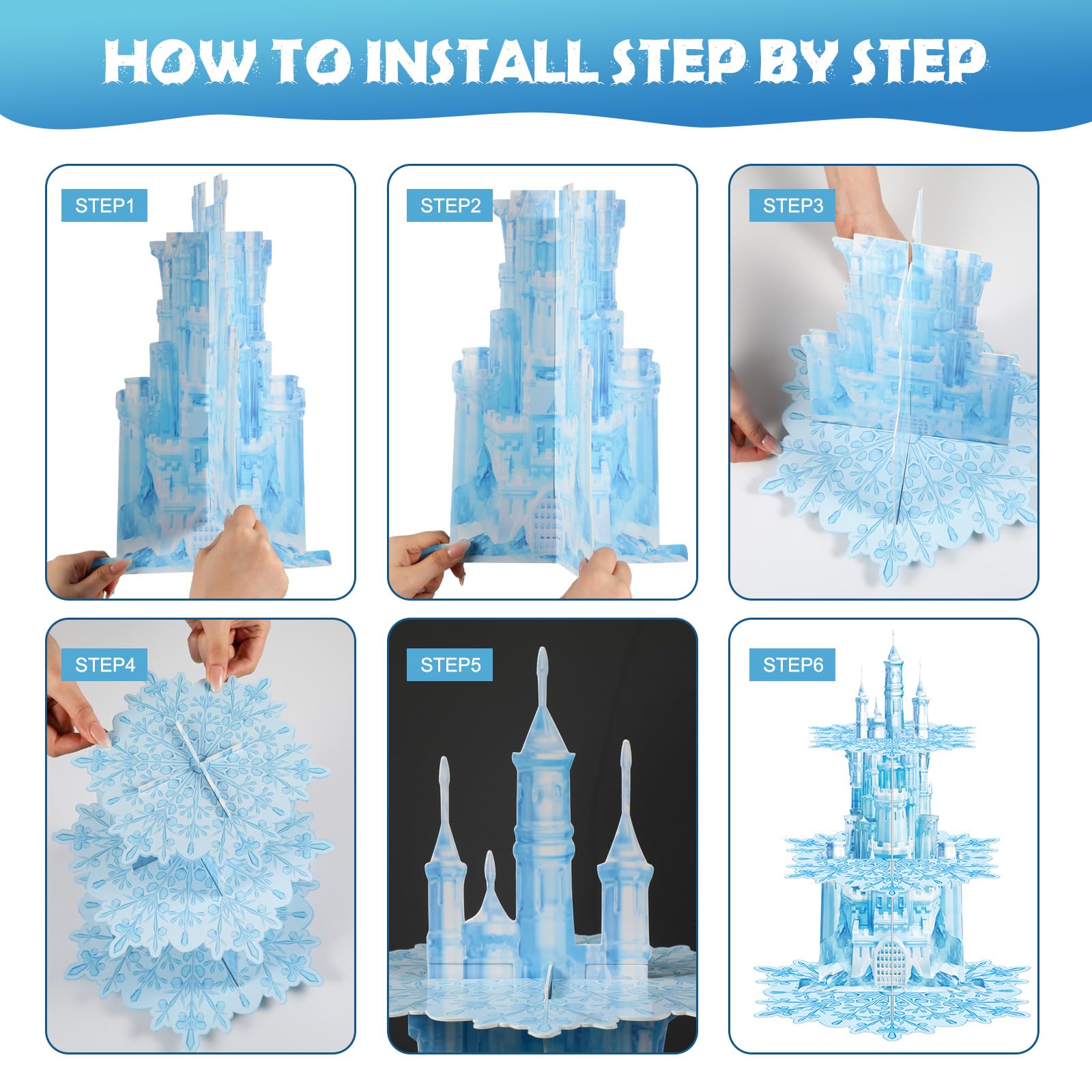 HOW TO INSTALL STEP BY STEP

STEP1

STEP2

STEP3

STEP4

STEP5

STEP6