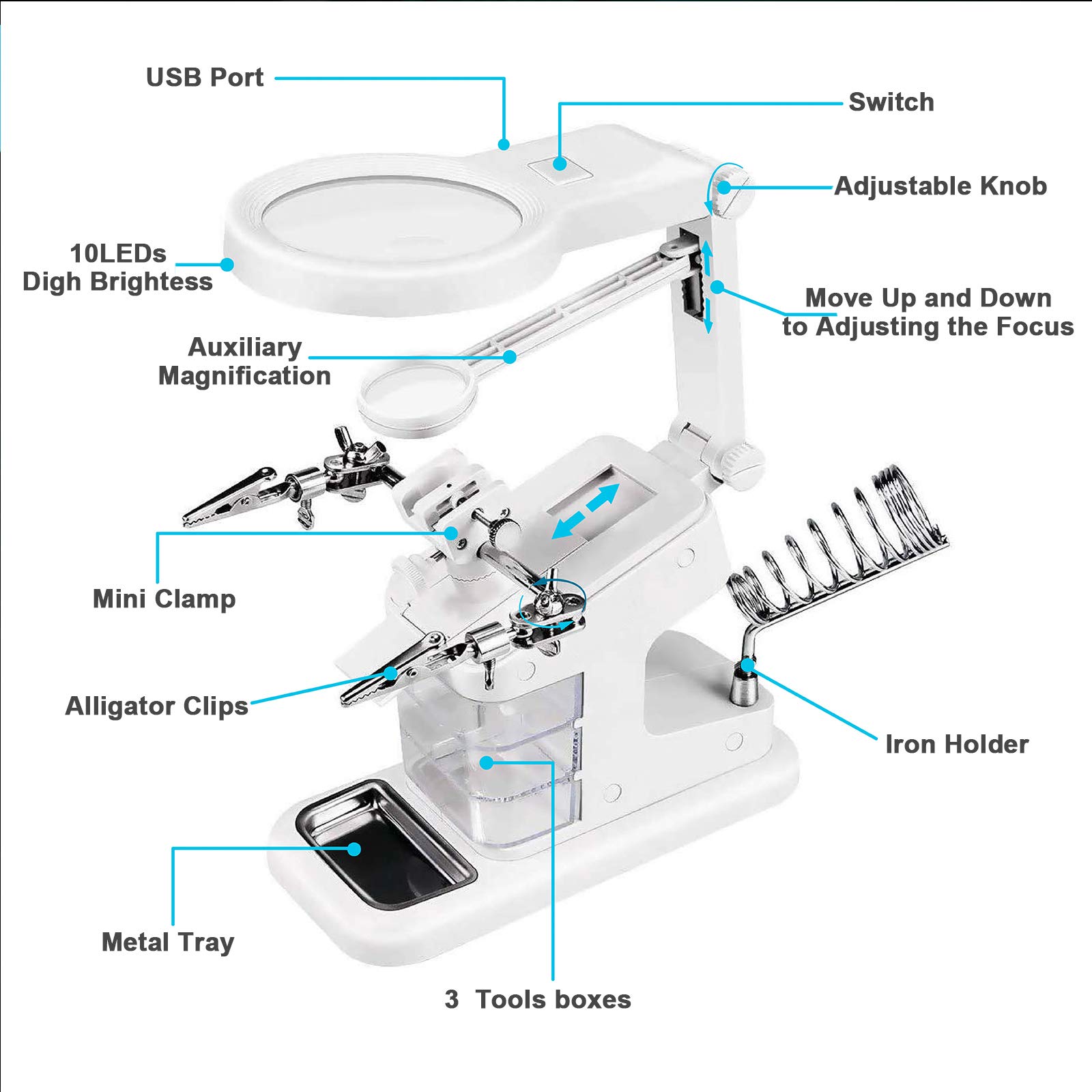 USB Port

Switch

Adjustable Knob

10LEDs
Digh Brightess

Move Up and Down
to Adjusting the Focus

Auxiliary
Magnification

Mini Clamp

Alligator Clips

Iron Holder

Metal Tray

3 Tools boxes