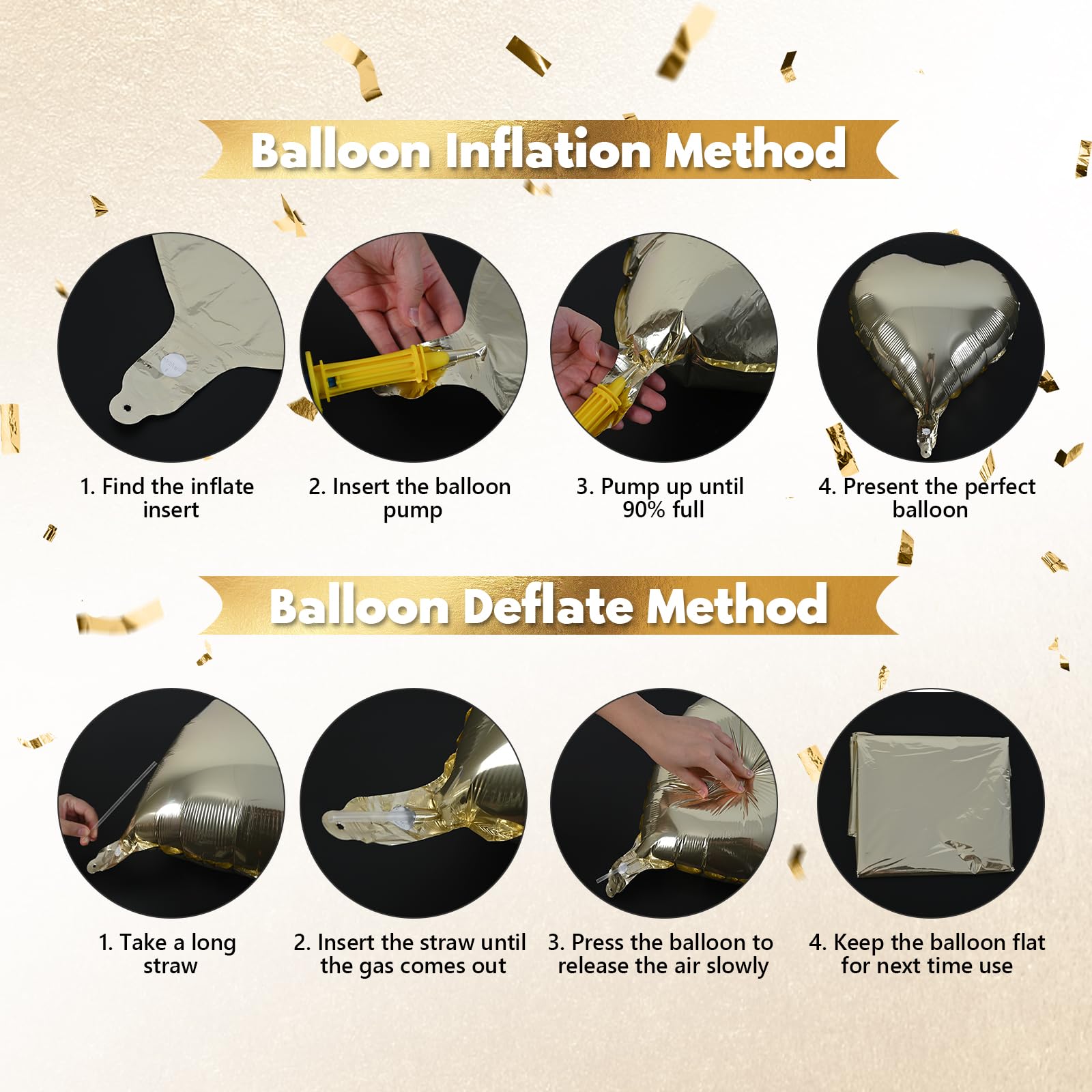 Balloon Inflation Method

1. Find the inflate insert

2. Insert the balloon pump

3. Pump up until 90% full

4. Present the perfect balloon

Balloon Deflate Method

1. Take a long straw

2. Insert the straw until the gas comes out

3. Press the balloon to release the air slowly

4. Keep the balloon flat for next time use