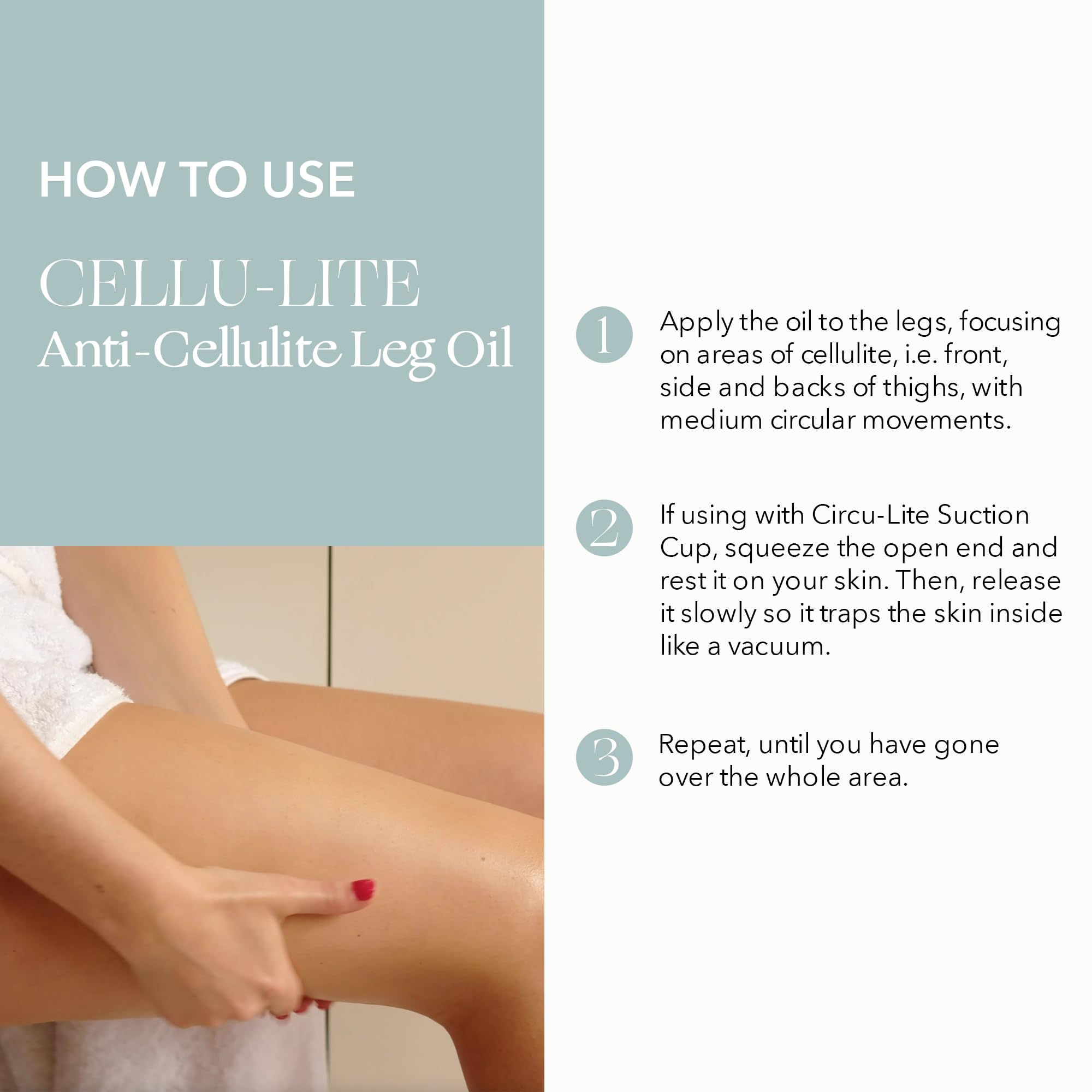 HOW TO USE

CELLU-LITE
Anti-Cellulite Leg Oil

1 Apply the oil to the legs, focusing on areas of cellulite, i.e. front, side and backs of thighs, with medium circular movements.

2 If using with Circu-Lite Suction Cup, squeeze the open end and rest it on your skin. Then, release it slowly so it traps the skin inside like a vacuum.

3 Repeat, until you have gone over the whole area.