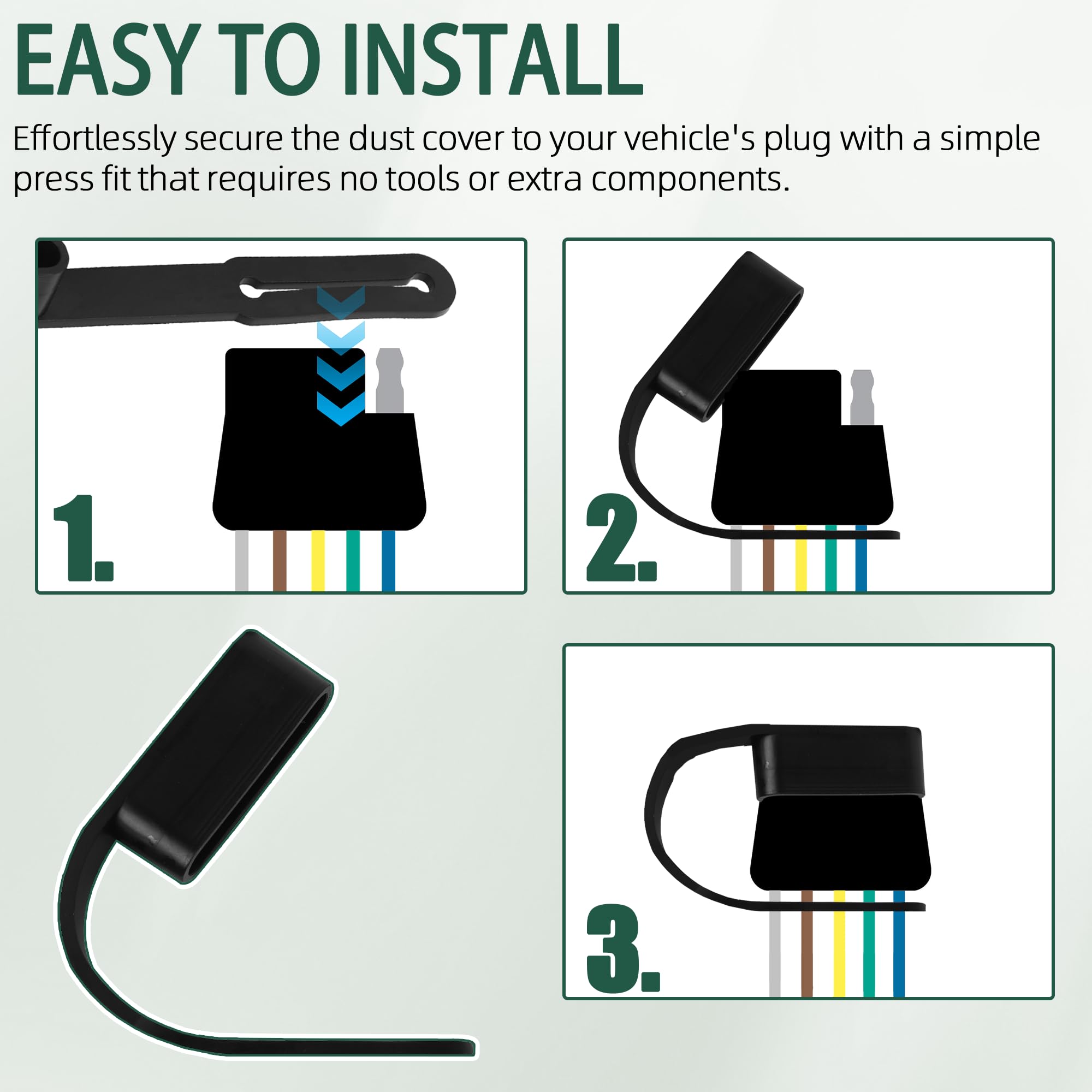 EASY TO INSTALL

Effortlessly secure the dust cover to your vehicle's plug with a simple press fit that requires no tools or extra components.

1.

2.

3.