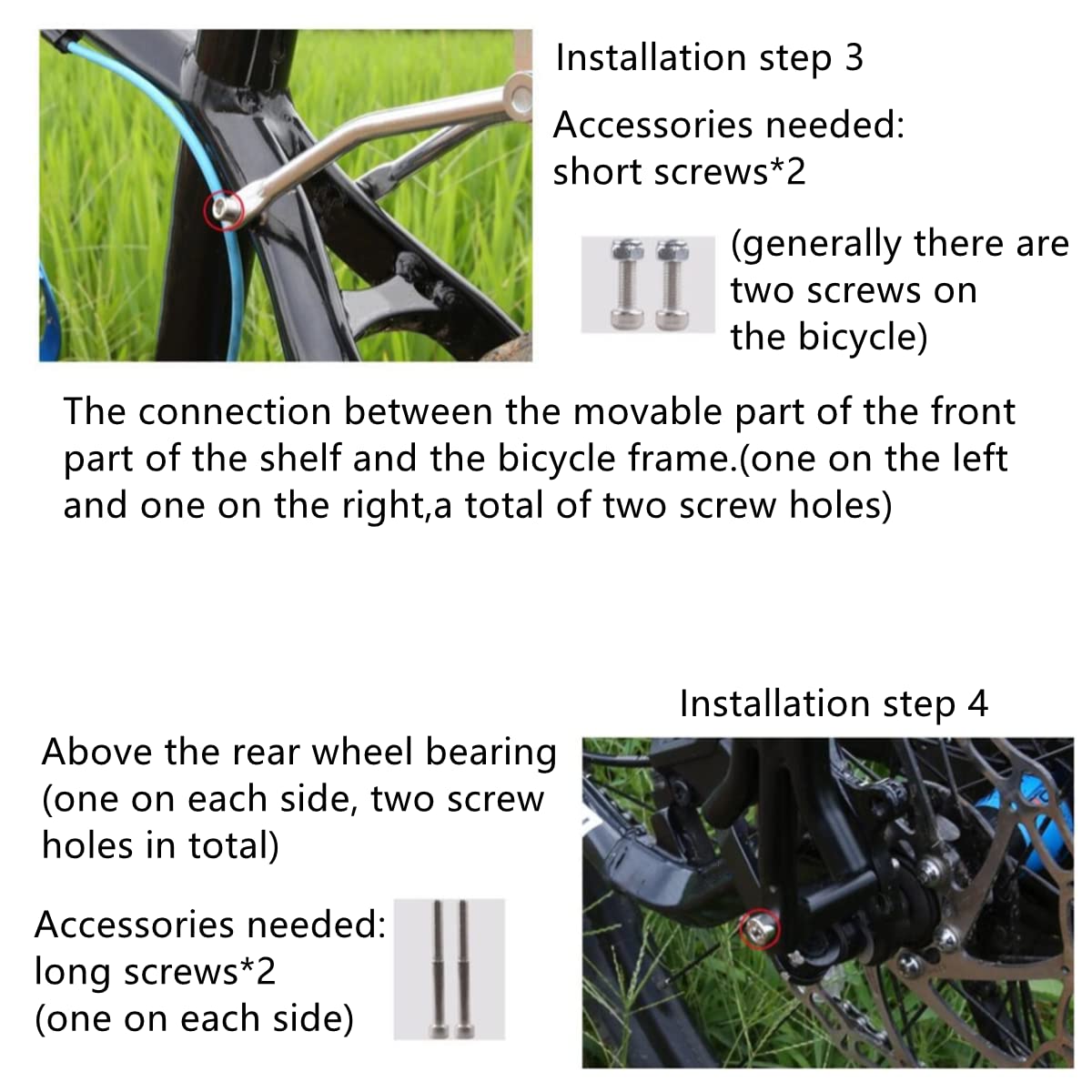 Installation step 3

Accessories needed: short screws*2

(generally there are two screws on the bicycle)

The connection between the movable part of the front part of the shelf and the bicycle frame.(one on the left and one on the right,a total of two screw holes)

Installation step 4

Above the rear wheel bearing (one on each side, two screw holes in total)

Accessories needed: long screws*2 (one on each side)