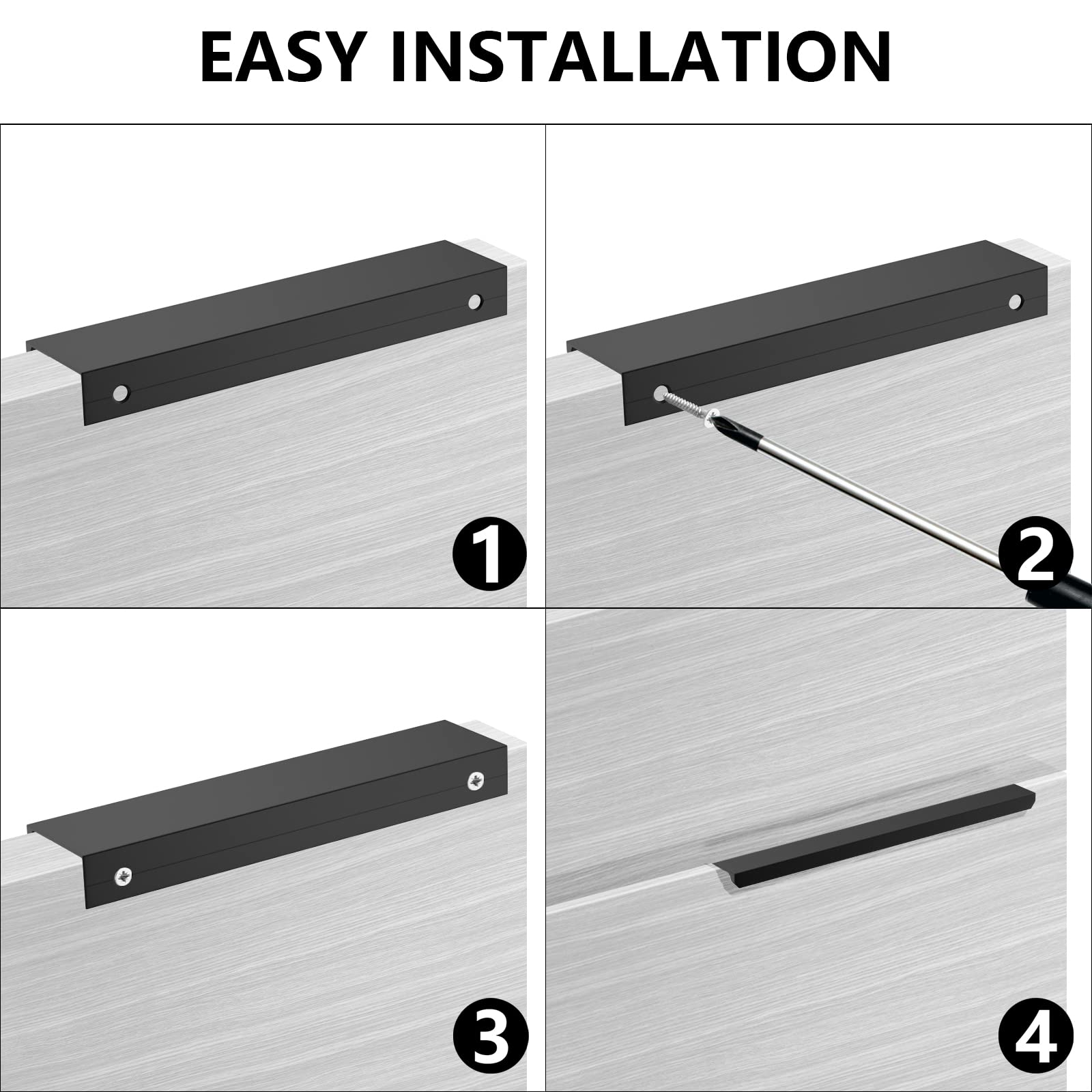 EASY INSTALLATION

1

2

3

4