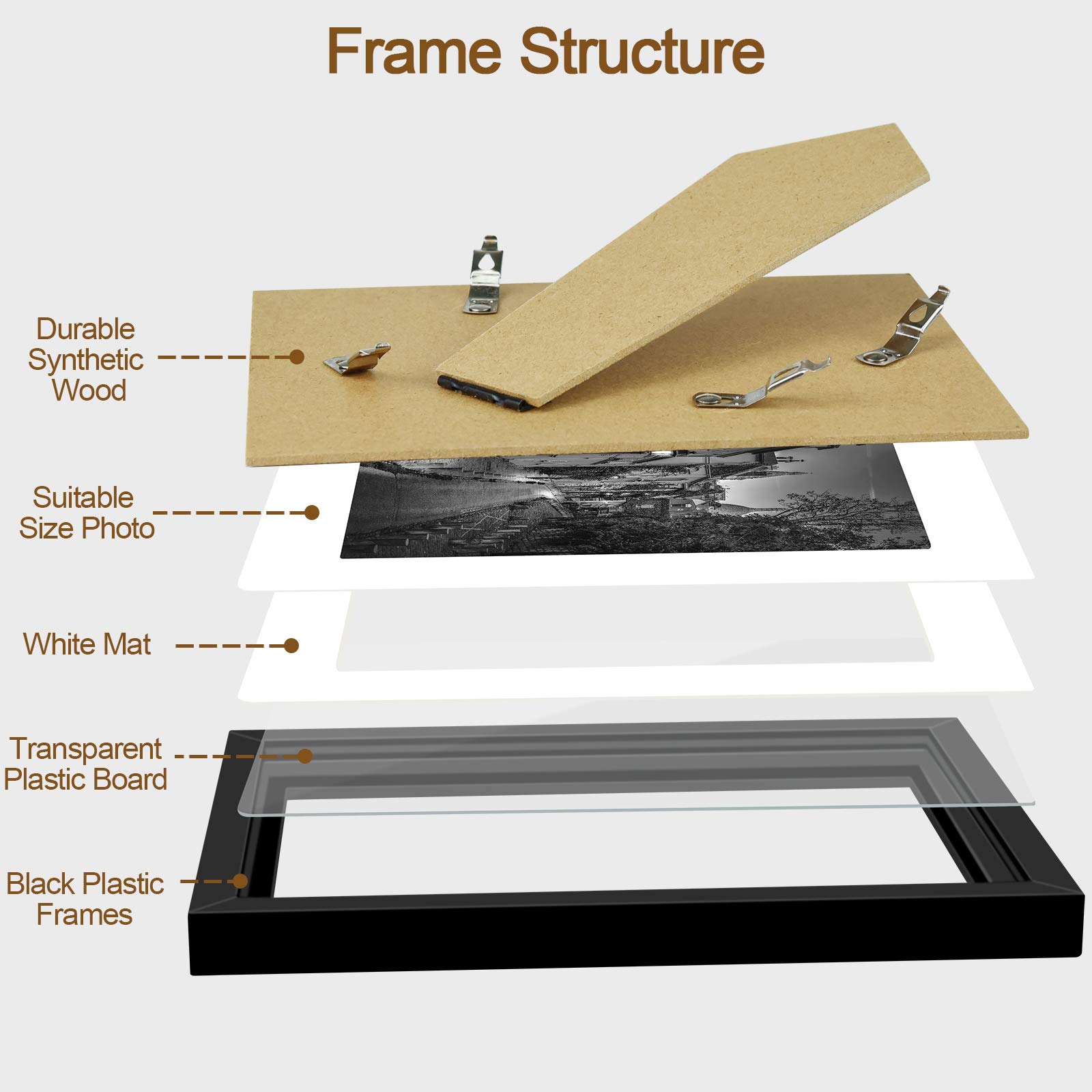 Frame Structure

Durable Synthetic Wood

Suitable Size Photo

White Mat

Transparent Plastic Board

Black Plastic Frames