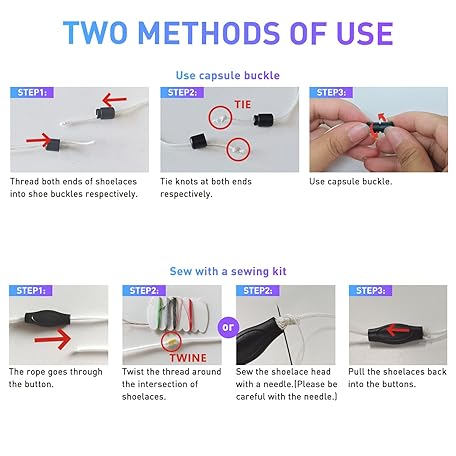 TWO METHODS OF USE

Use capsule buckle

STEP1:

Thread both ends of shoelaces into shoe buckles respectively.

STEP2:

TIE

Tie knots at both ends respectively.

STEP3:

Use capsule buckle.

Sew with a sewing kit

STEP1:

The rope goes through the button.

STEP2:

TWINE

Twist the thread around the intersection of shoelaces.

or

STEP2:

Sew the shoelace head with a needle.[Please be careful with the needle.]

STEP3:

Pull the shoelaces back into the buttons.