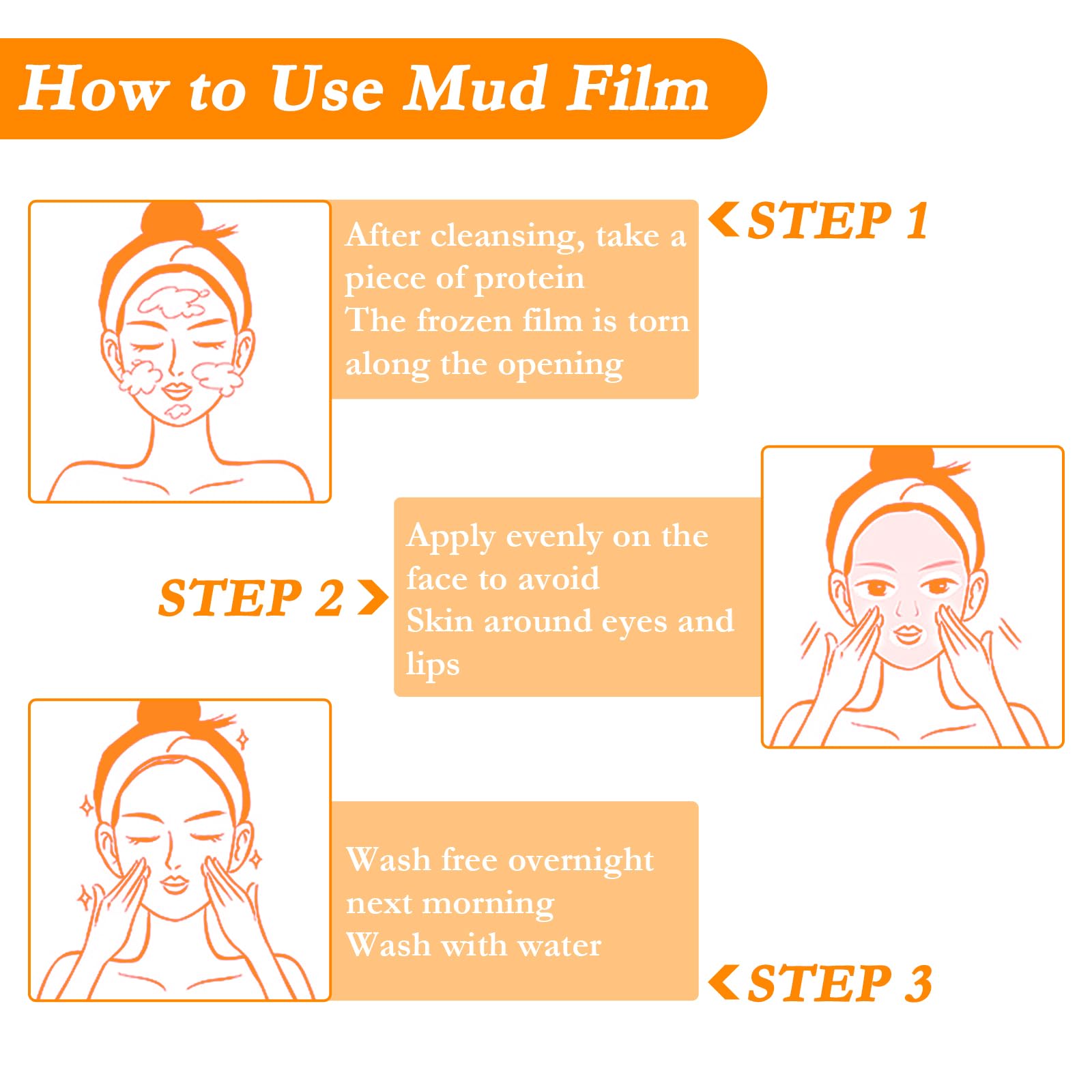 How to Use Mud Film

After cleansing, take a piece of protein
The frozen film is torn along the opening

STEP 1

STEP 2

Apply evenly on the face to avoid
Skin around eyes and lips

Wash free overnight next morning
Wash with water

STEP 3