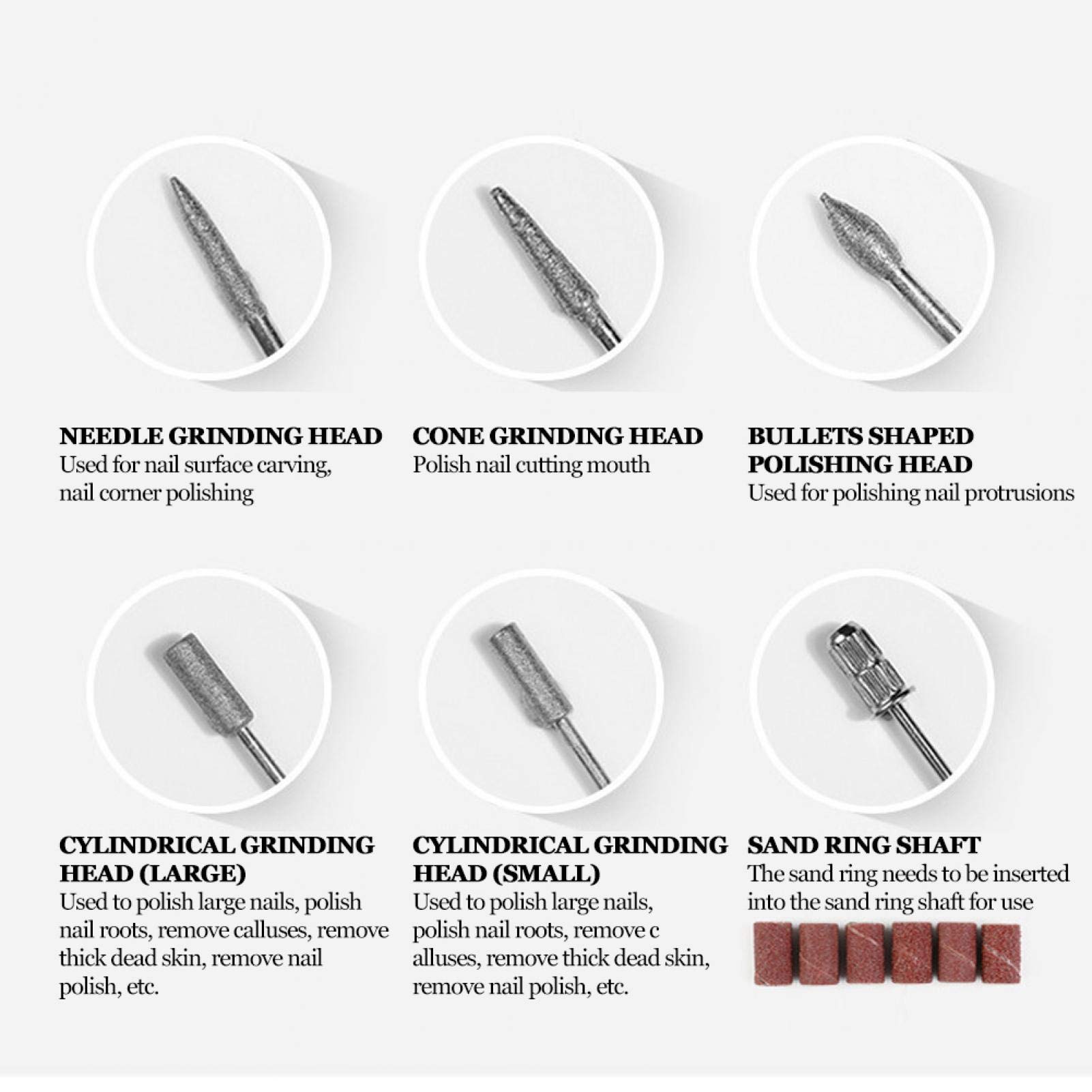 NEEDLE GRINDING HEAD
Used for nail surface carving, nail corner polishing

CONE GRINDING HEAD
Polish nail cutting mouth

BULLETS SHAPED POLISHING HEAD
Used for polishing nail protrusions

CYLINDRICAL GRINDING HEAD (LARGE)
Used to polish large nails, polish nail roots, remove calluses, remove thick dead skin, remove nail polish, etc.

CYLINDRICAL GRINDING HEAD (SMALL)
Used to polish large nails, polish nail roots, remove c alluses, remove thick dead skin, remove nail polish, etc.

SAND RING SHAFT
The sand ring needs to be inserted into the sand ring shaft for use