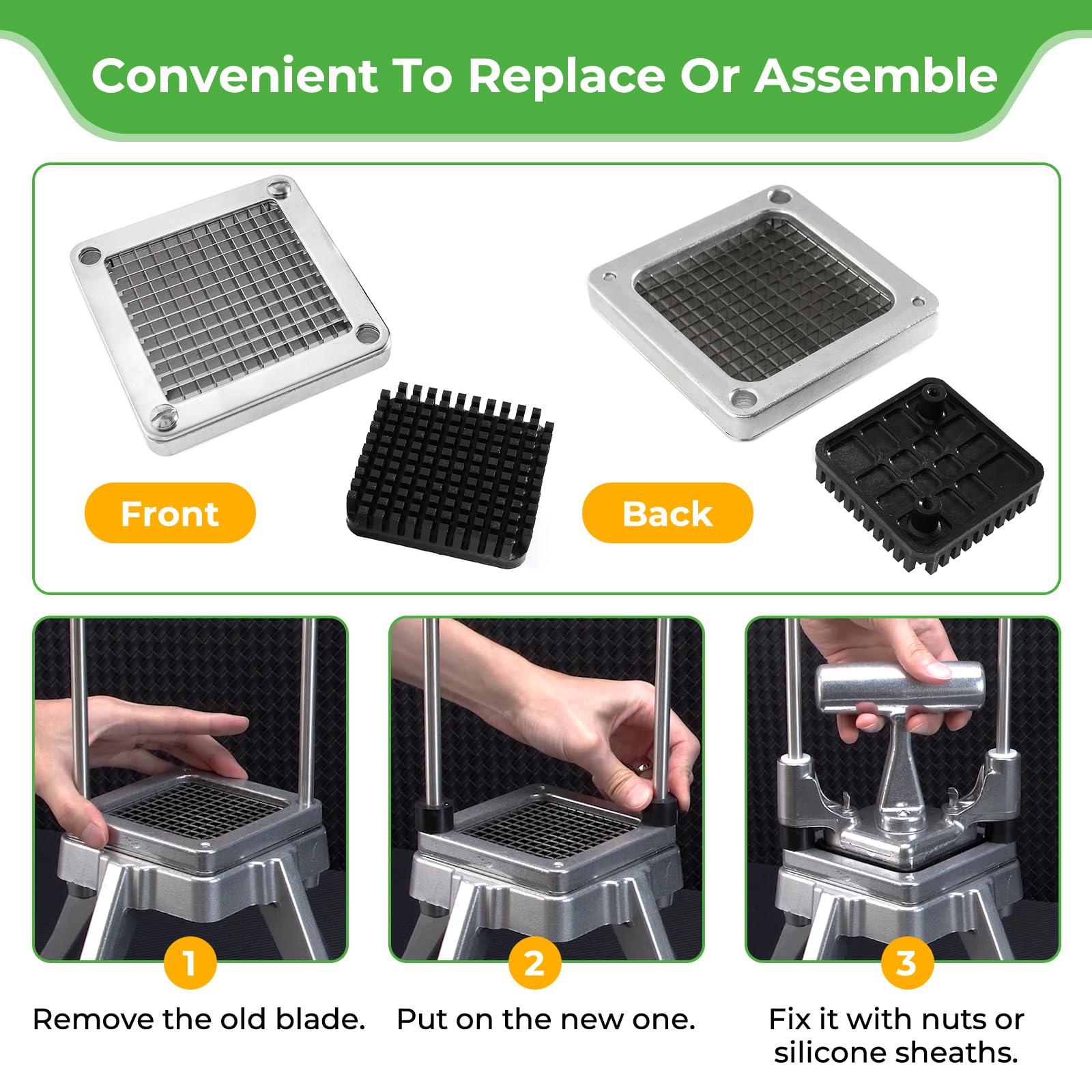 Convenient To Replace Or Assemble

Front

Back

1
Remove the old blade.

2
Put on the new one.

3
Fix it with nuts or silicone sheaths.