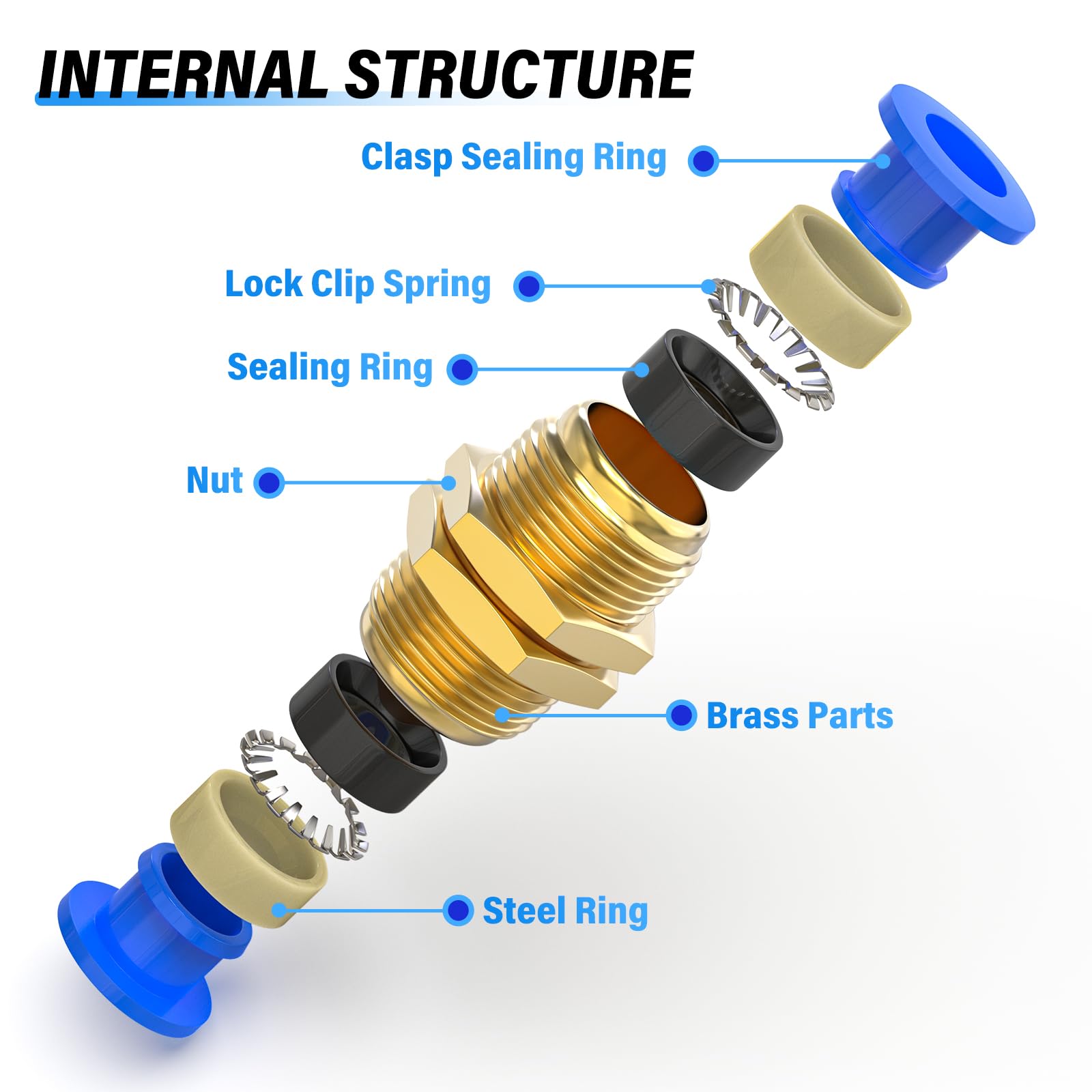 INTERNAL STRUCTURE

Clasp Sealing Ring

Lock Clip Spring

Sealing Ring

Nut

Brass Parts

Steel Ring