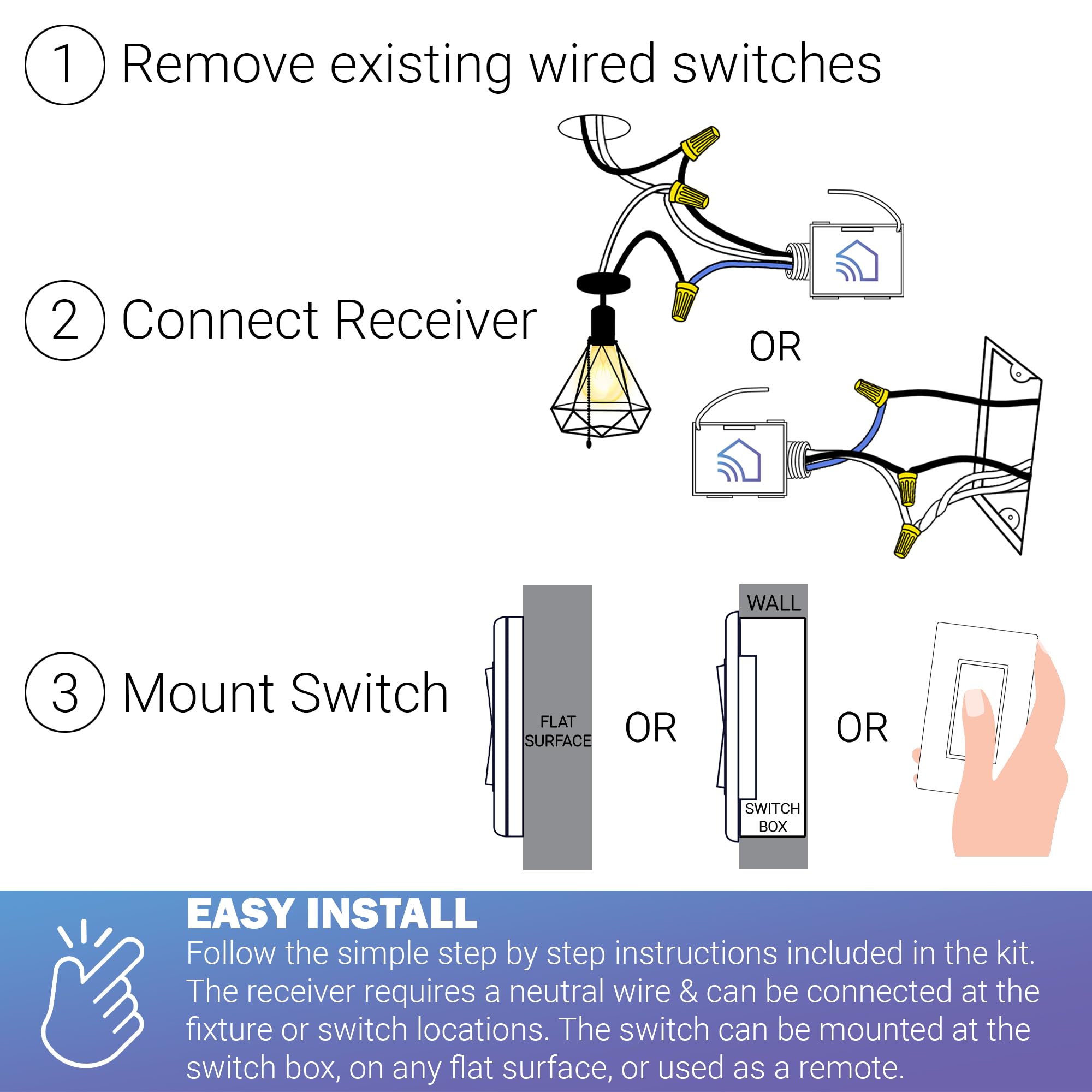 1 Remove existing wired switches

2 Connect Receiver

OR

3 Mount Switch

FLAT SURFACE

OR

WALL

SWITCH BOX

OR

EASY INSTALL

Follow the simple step by step instructions included in the kit. The receiver requires a neutral wire & can be connected at the fixture or switch locations. The switch can be mounted at the switch box, on any flat surface, or used as a remote.