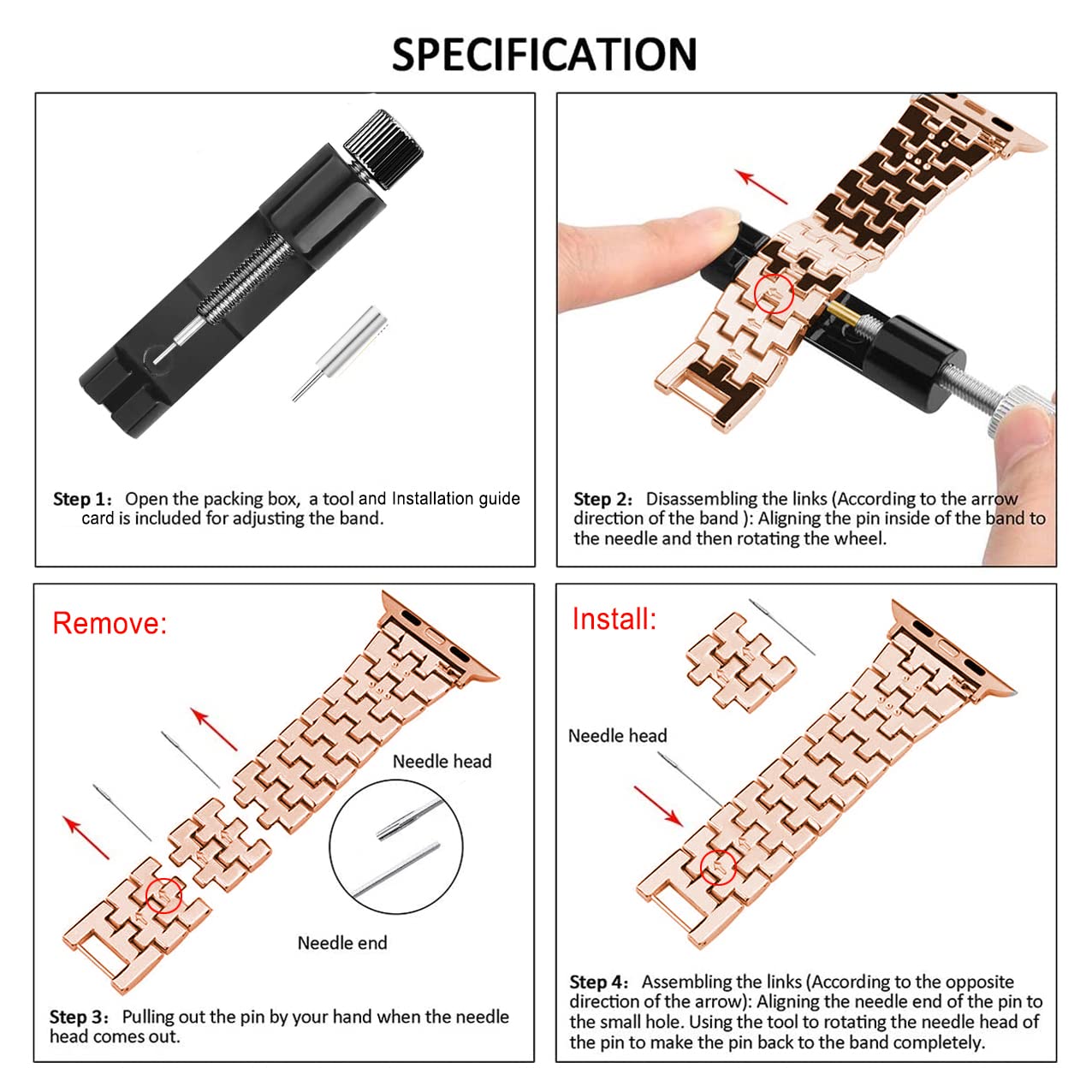 SPECIFICATION

Step 1: Open the packing box, a tool and Installation guide card is included for adjusting the band.

Step 2: Disassembling the links (According to the arrow direction of the band ): Aligning the pin inside of the band to the needle and then rotating the wheel.

Remove:

Needle head

Needle end

Step 3: Pulling out the pin by your hand when the needle head comes out.

Install:

Needle head

Step 4: Assembling the links (According to the opposite direction of the arrow): Aligning the needle end of the pin to the small hole. Using the tool to rotating the needle head of the pin to make the pin back to the band completely.